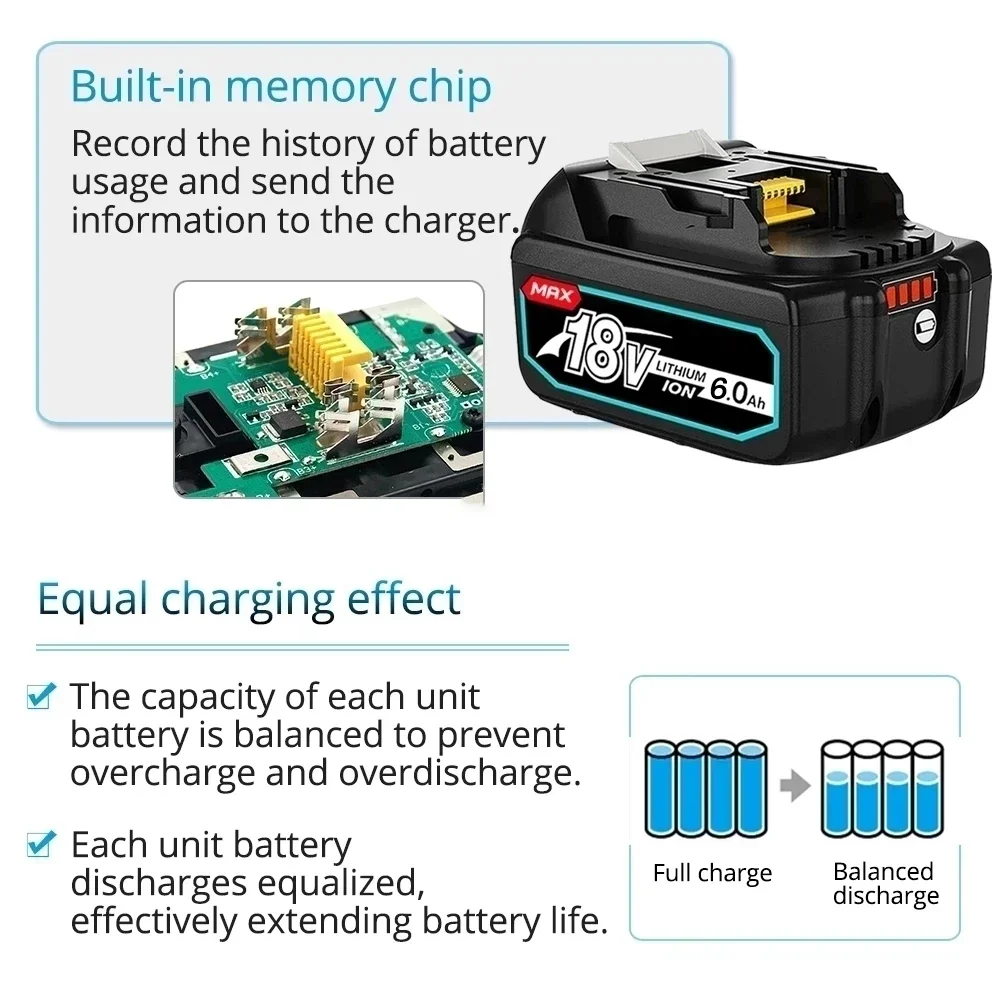 Built-in memory chip
Record the history of battery usage and send the information to the charger.

MAX
18V LITHIUM ION 6.0Ah

Equal charging effect

The capacity of each unit battery is balanced to prevent overcharge and overdischarge.

Each unit battery discharges equalized, effectively extending battery life.

Full charge

Balanced discharge