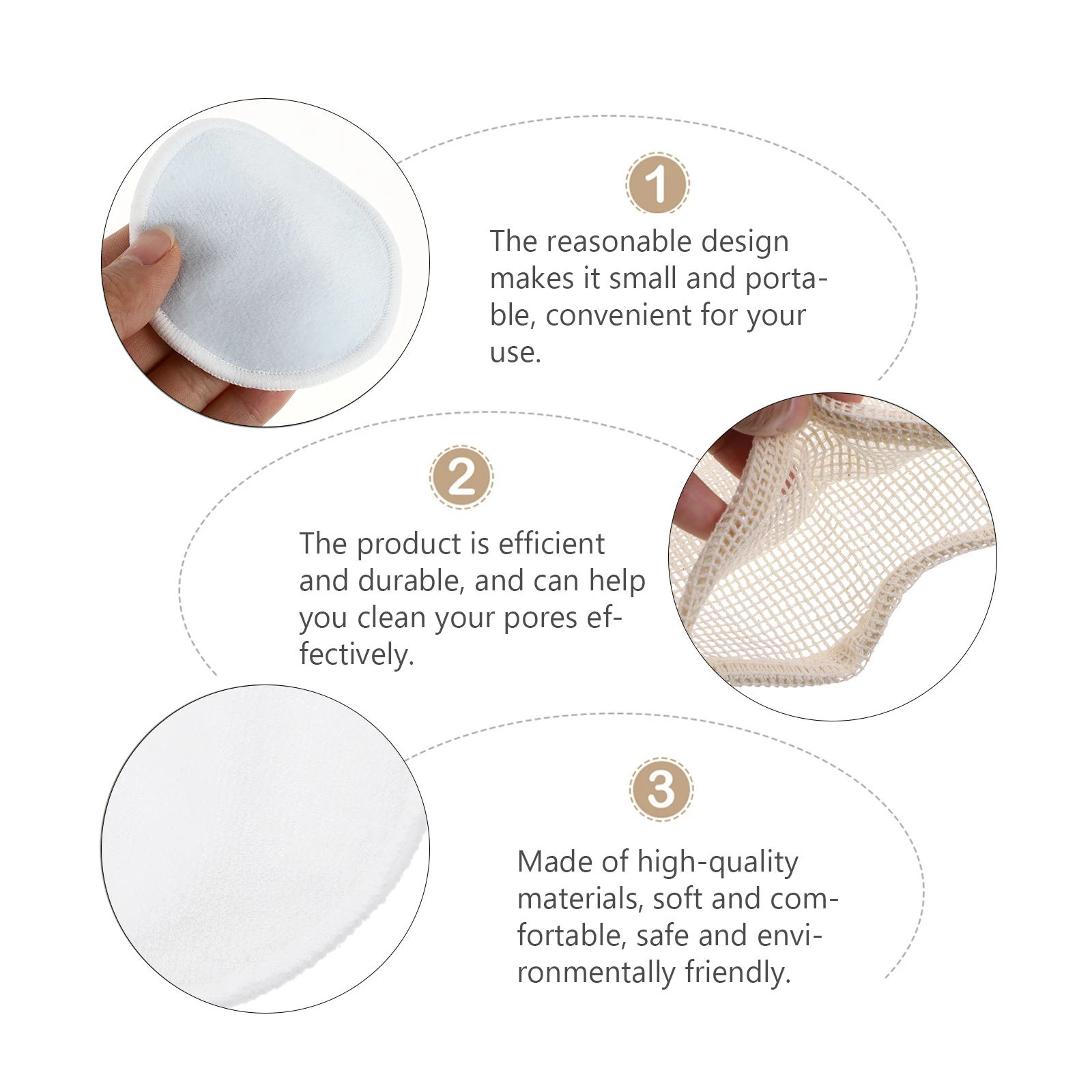 1

The reasonable design makes it small and portable, convenient for your use.

2

The product is efficient and durable, and can help you clean your pores effectively.

3

Made of high-quality materials, soft and comfortable, safe and environmentally friendly.