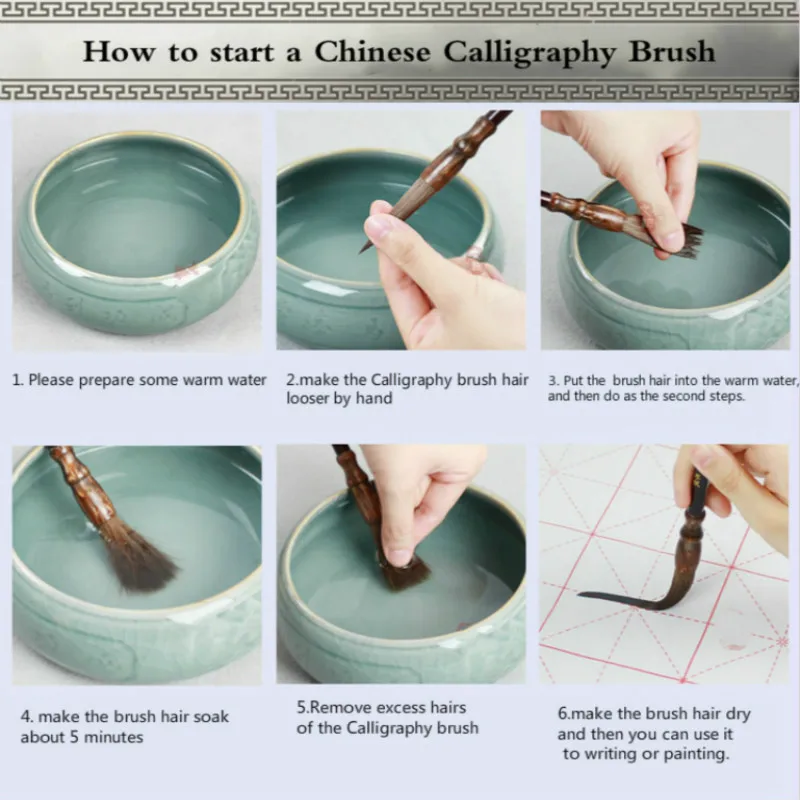 How to start a Chinese Calligraphy Brush

1. Please prepare some warm water

2.make the Calligraphy brush hair looser by hand

3. Put the brush hair into the warm water, and then do as the second steps.

4. make the brush hair soak about 5 minutes

5.Remove excess hairs of the Calligraphy brush

6.make the brush hair dry and then you can use it to writing or painting.