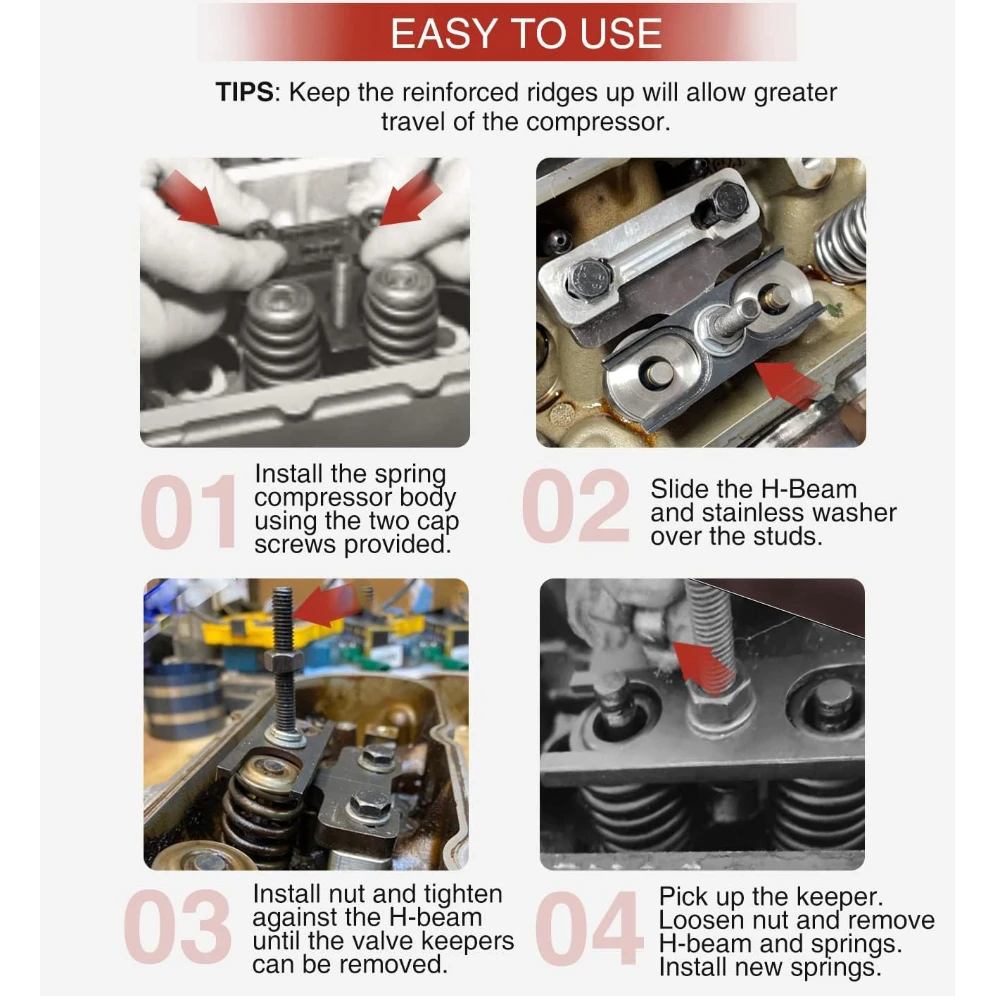 EASY TO USE

TIPS: Keep the reinforced ridges up will allow greater travel of the compressor.

01 Install the spring compressor body using the two cap screws provided.

02 Slide the H-Beam and stainless washer over the studs.

03 Install nut and tighten against the H-beam until the valve keepers can be removed.

04 Pick up the keeper. Loosen nut and remove H-beam and springs. Install new springs.