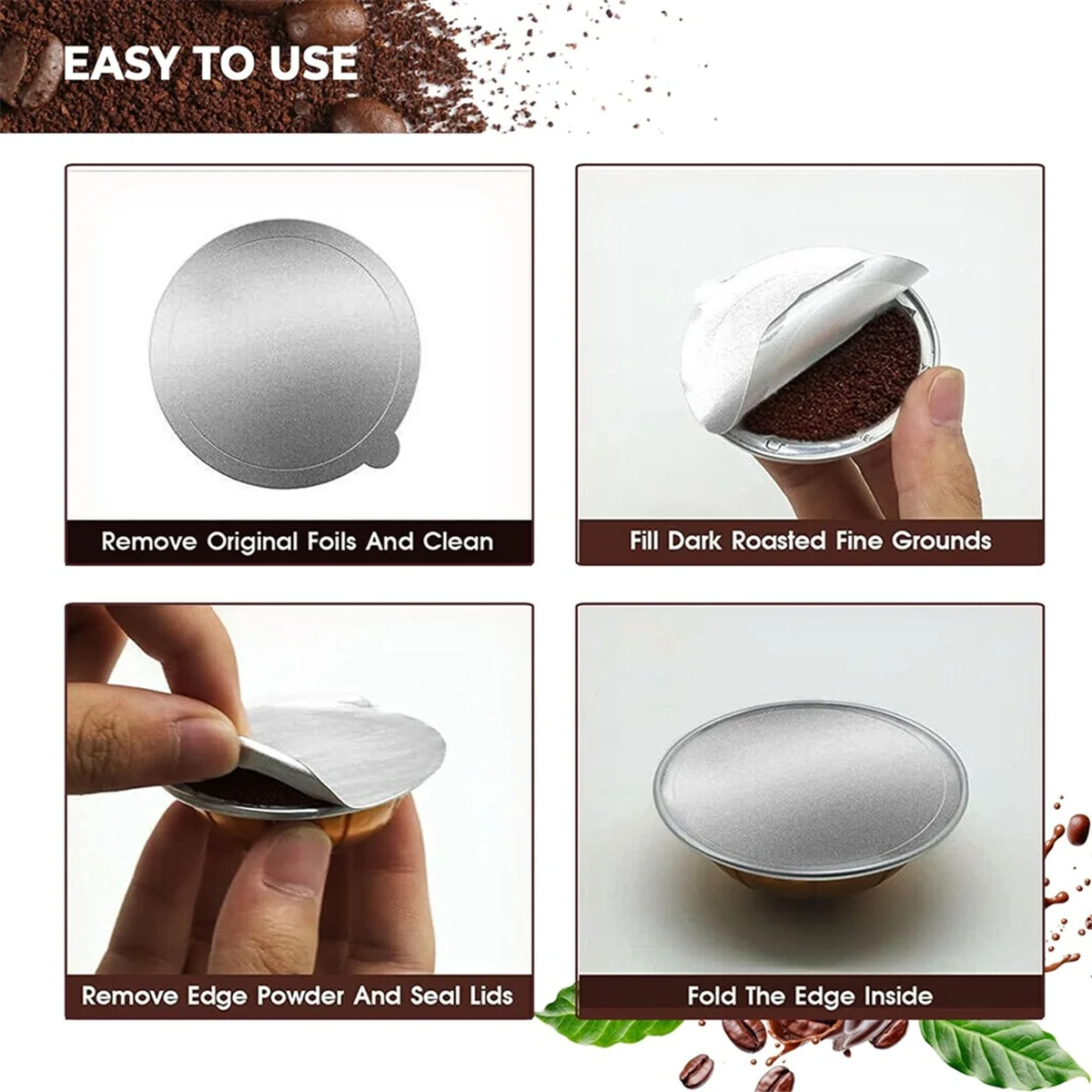 EASY TO USE

Remove Original Foils And Clean

Fill Dark Roasted Fine Grounds

Remove Edge Powder And Seal Lids

Fold The Edge Inside