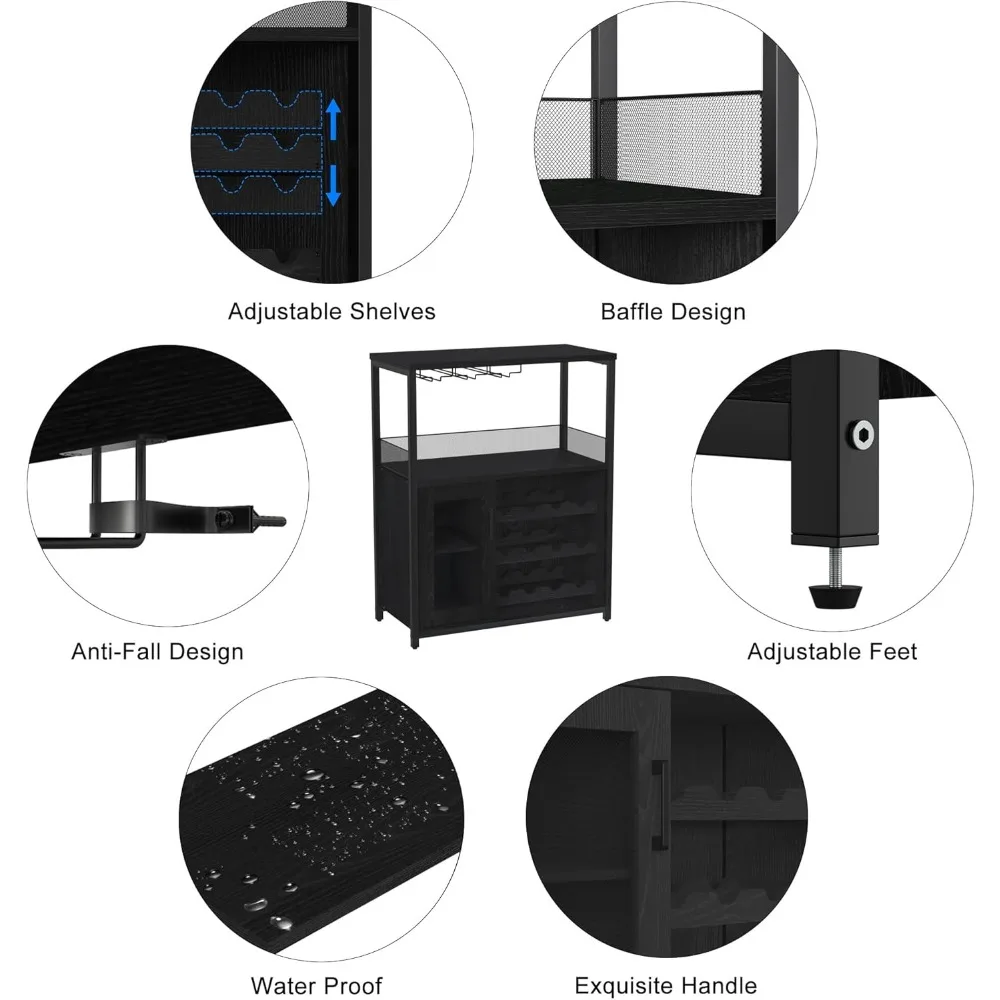 Adjustable Shelves

Baffle Design

Anti-Fall Design

Adjustable Feet

Water Proof

Exquisite Handle