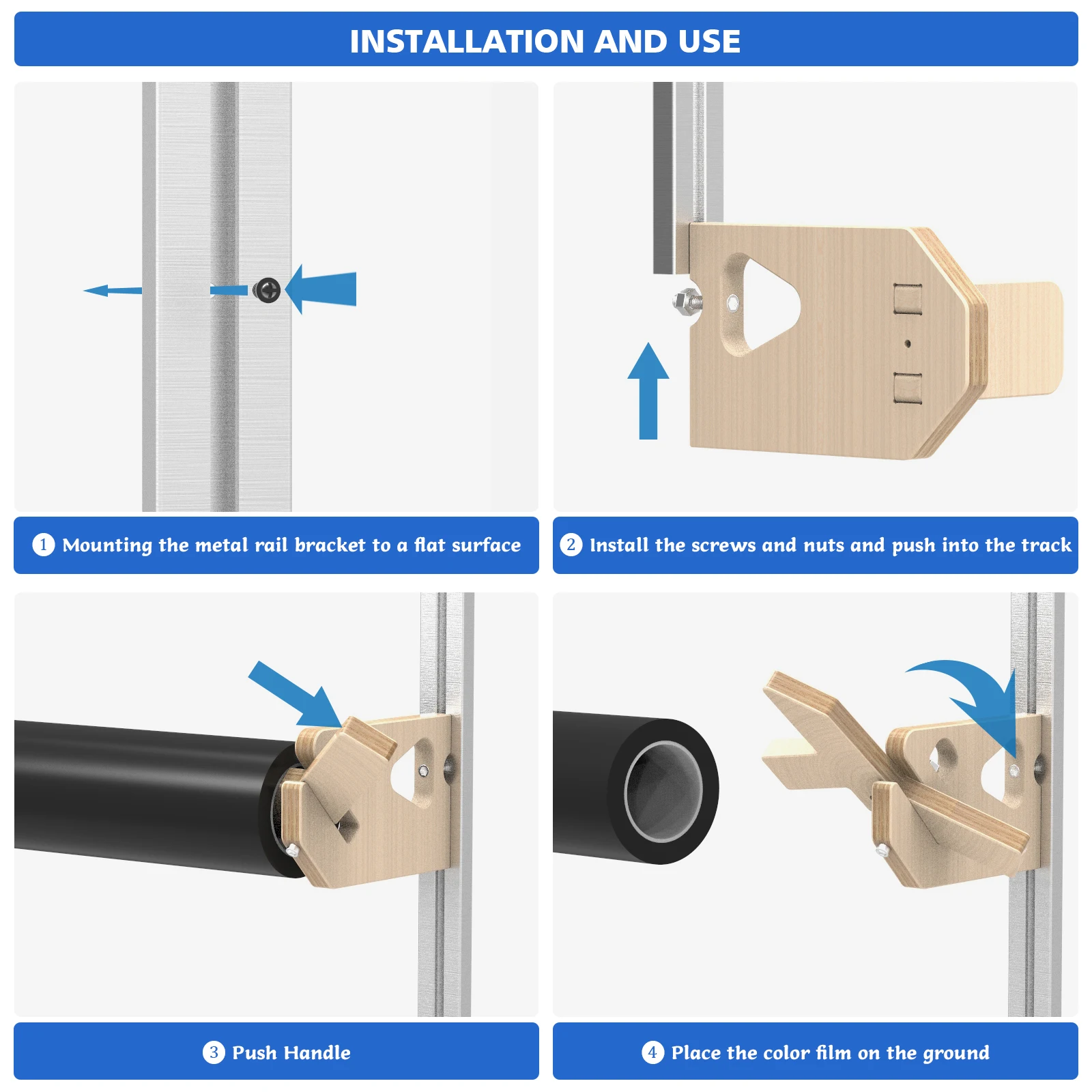 INSTALLATION AND USE

1 Mounting the metal rail bracket to a flat surface

2 Install the screws and nuts and push into the track

3 Push Handle

4 Place the color film on the ground