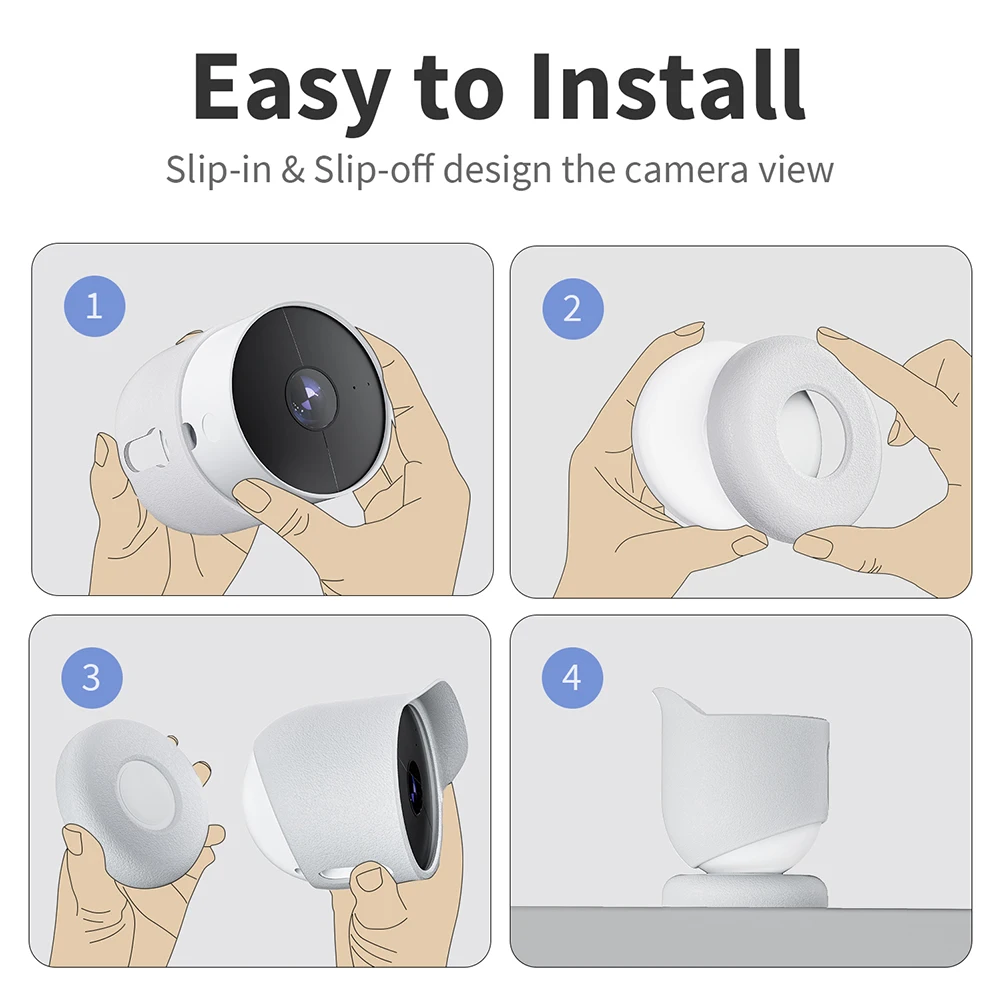 Easy to Install

Slip-in & Slip-off design the camera view

1

2

3

4