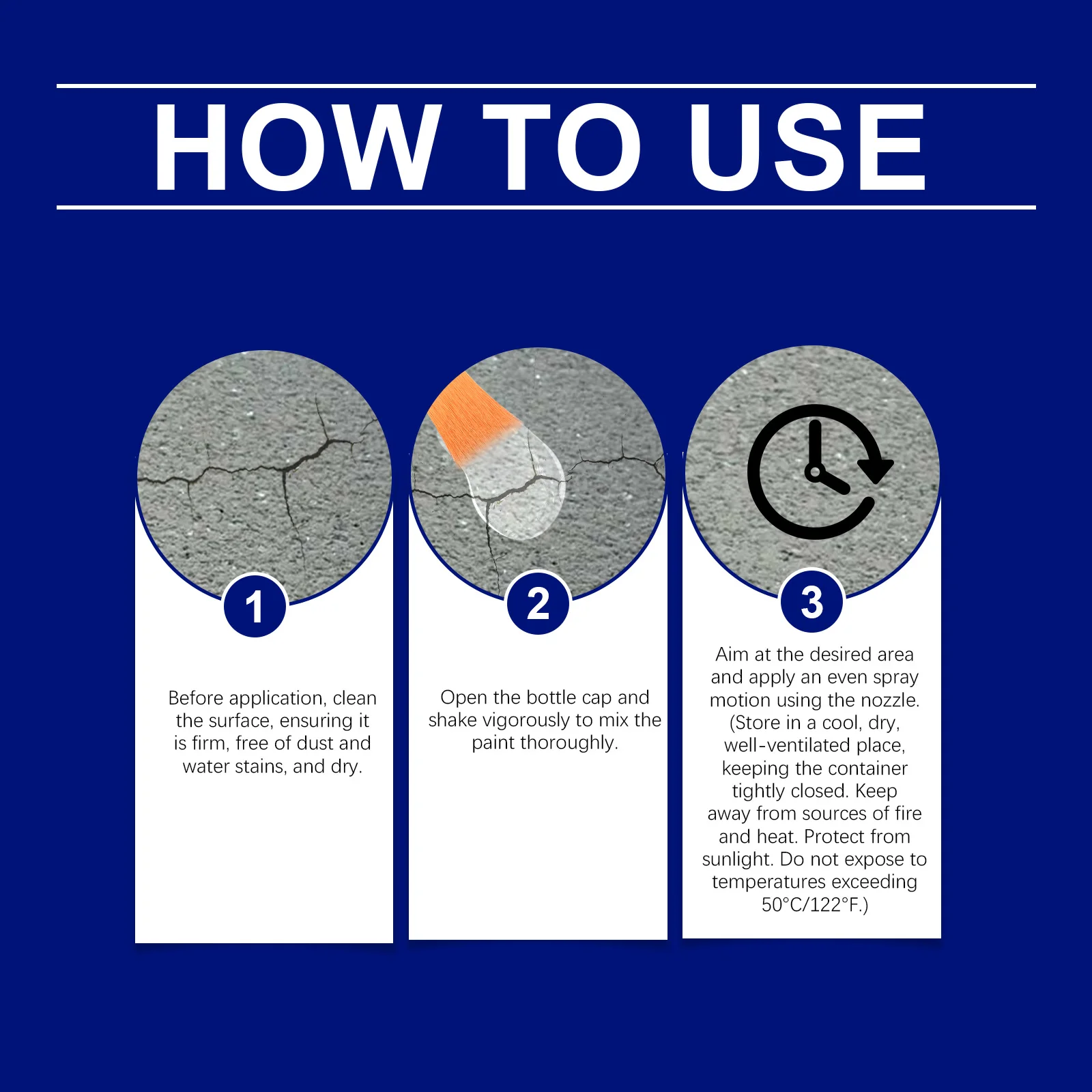 HOW TO USE

1

Before application, clean the surface, ensuring it is firm, free of dust and water stains, and dry.

2

Open the bottle cap and shake vigorously to mix the paint thoroughly.

3

Aim at the desired area and apply an even spray motion using the nozzle. (Store in a cool, dry, well-ventilated place, keeping the container tightly closed. Keep away from sources of fire and heat. Protect from sunlight. Do not expose to temperatures exceeding 50°C/122°F.)