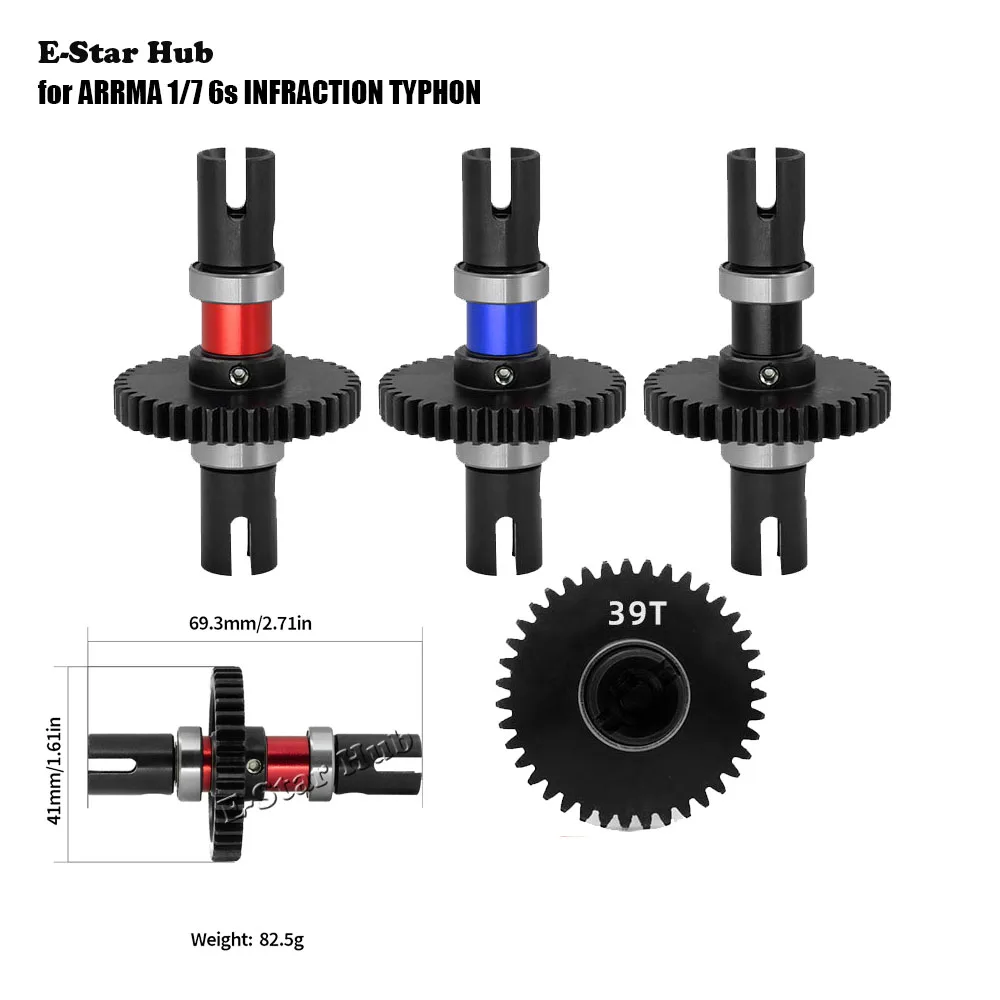 E-Star Hub
for ARRMA 1/7 6s INFRACTION TYPHON

69.3mm/2.71in

41mm/1.61in

E-Star Hub

39T

Weight: 82.5g