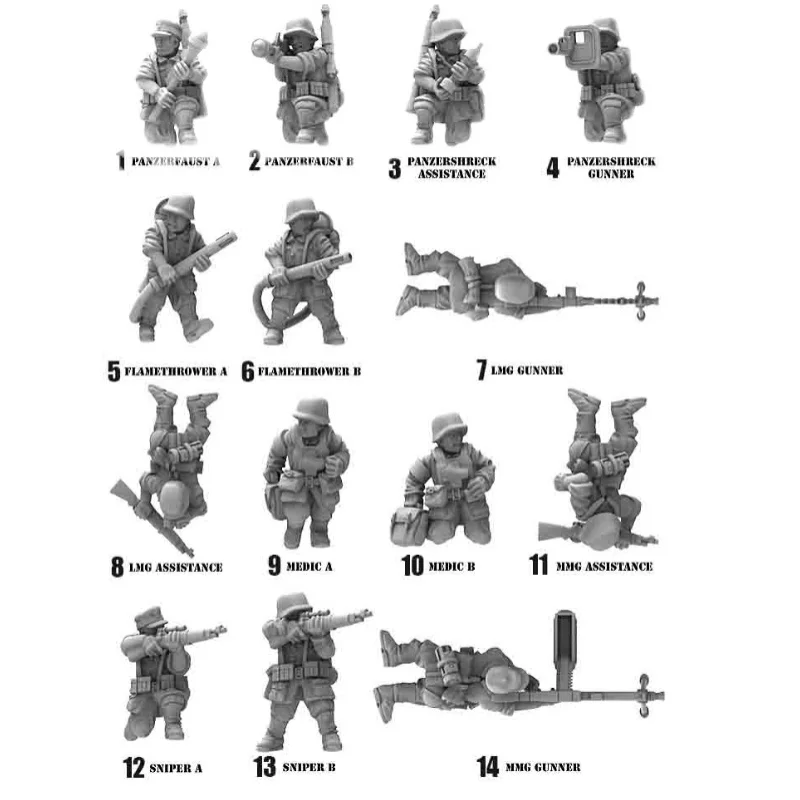 1 PANZERFAUST A
2 PANZERFAUST B
3 PANZERSHRECK ASSISTANCE
4 PANZERSHRECK GUNNER

5 FLAMETHROWER A
6 FLAMETHROWER B
7 LMG GUNNER

8 LMG ASSISTANCE
9 MEDIC A
10 MEDIC B
11 MMG ASSISTANCE

12 SNIPER A
13 SNIPER B
14 MMG GUNNER