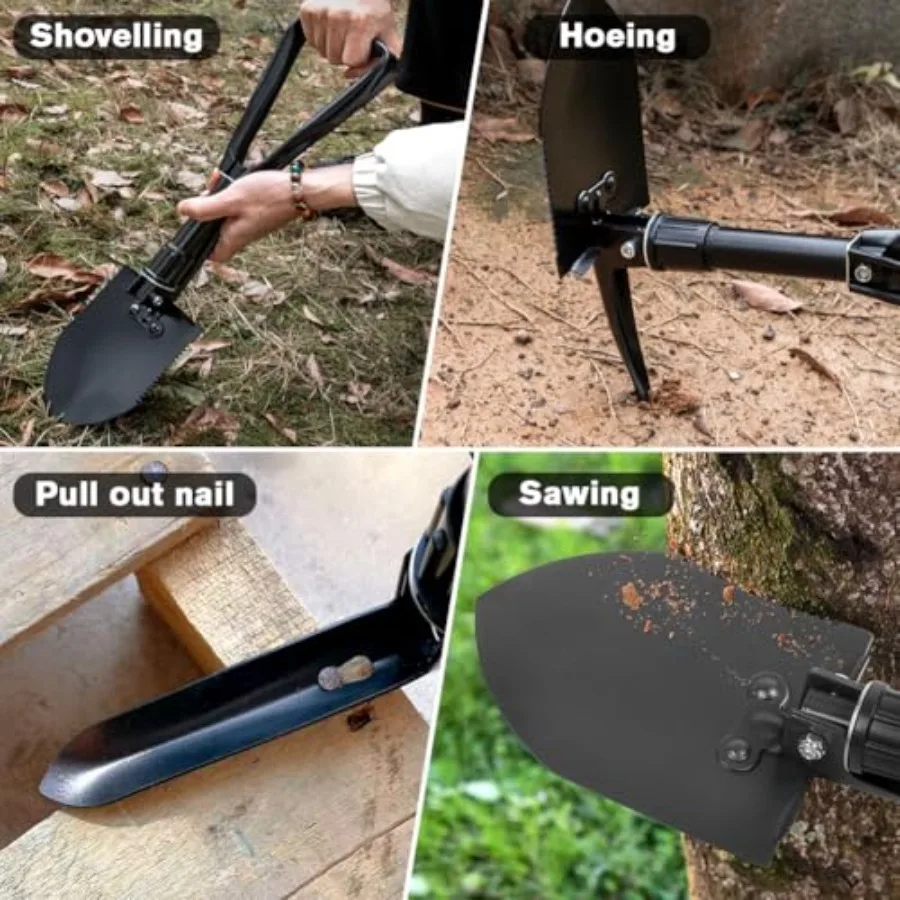 Shovelling

Hoeing

Pull out nail

Sawing