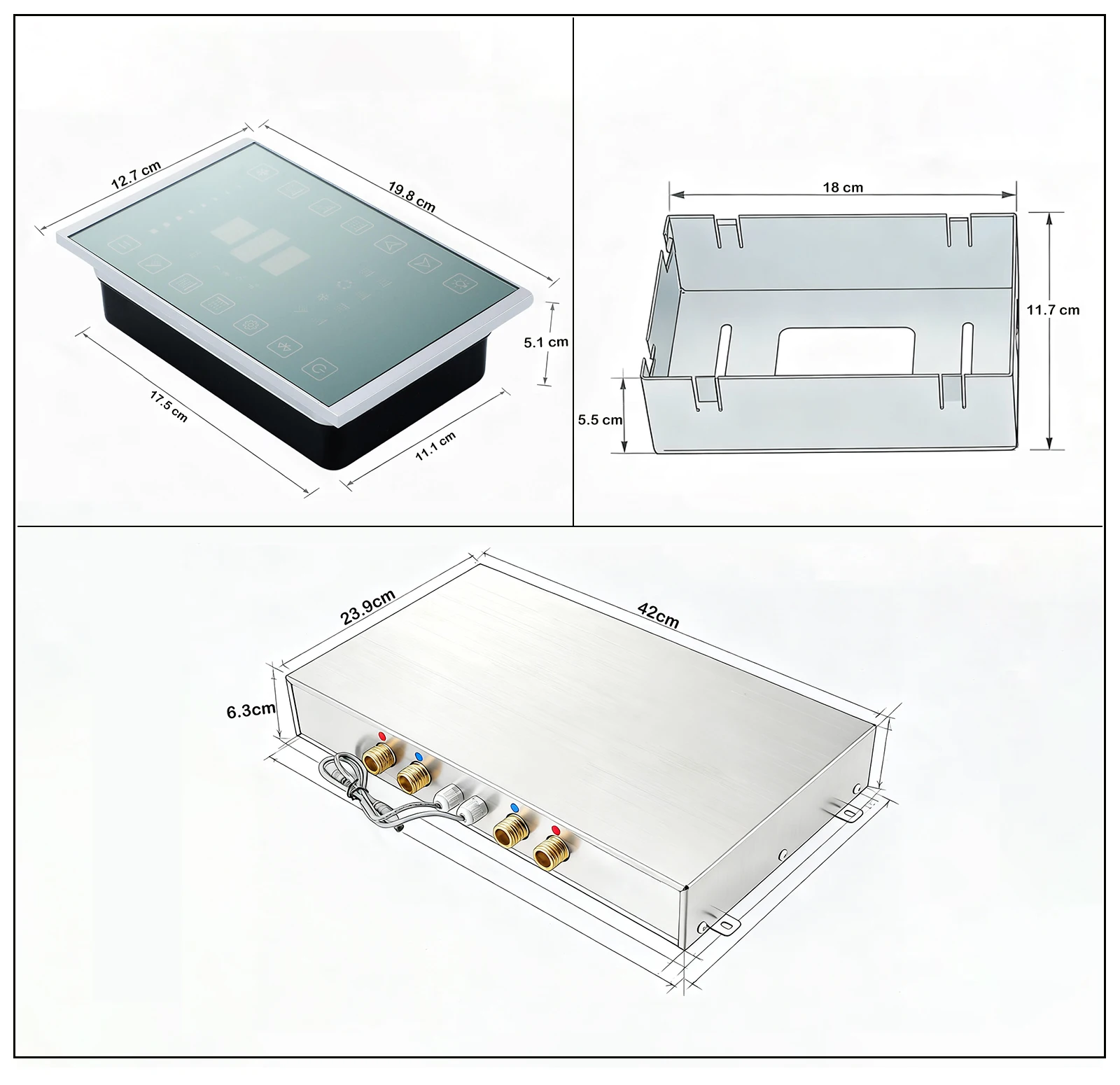 12.7 cm
19.8 cm
5.1 cm
17.5 cm
11.1 cm

18 cm
11.7 cm
5.5 cm

23.9cm
42cm
6.3cm