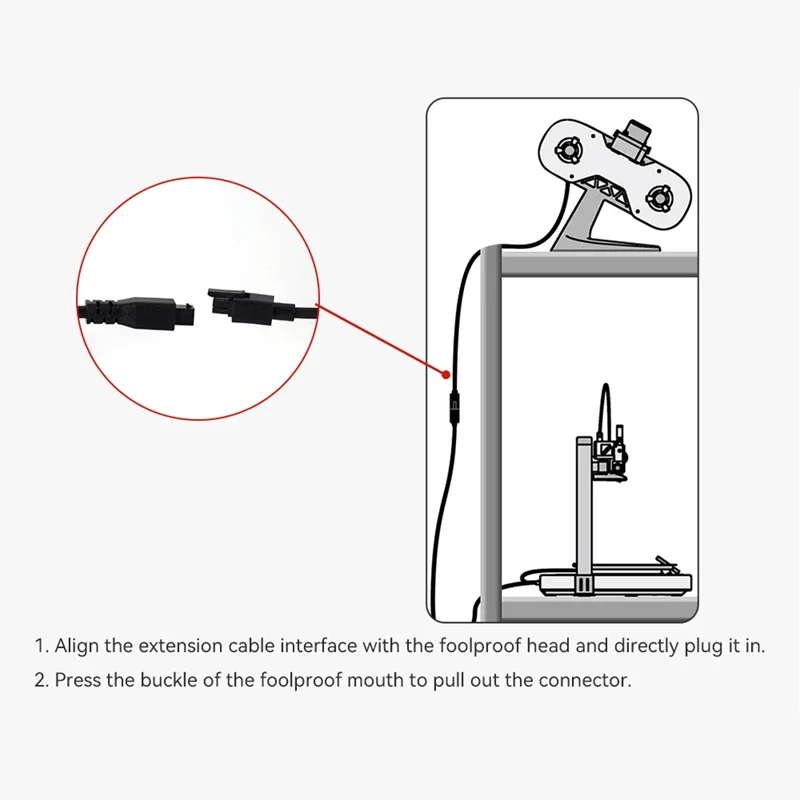 1. Align the extension cable interface with the foolproof head and directly plug it in.
2. Press the buckle of the foolproof mouth to pull out the connector.