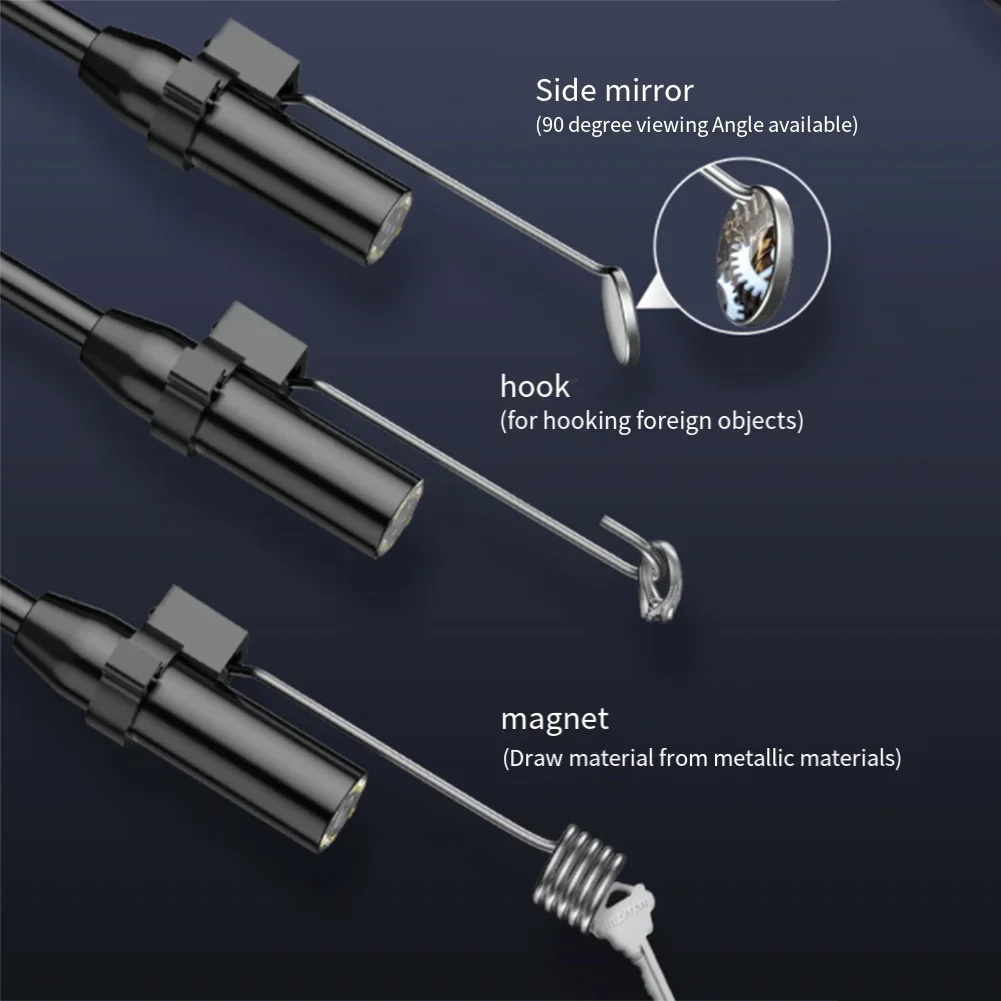 Side mirror
(90 degree viewing Angle available)

hook
(for hooking foreign objects)

magnet
(Draw material from metallic materials)