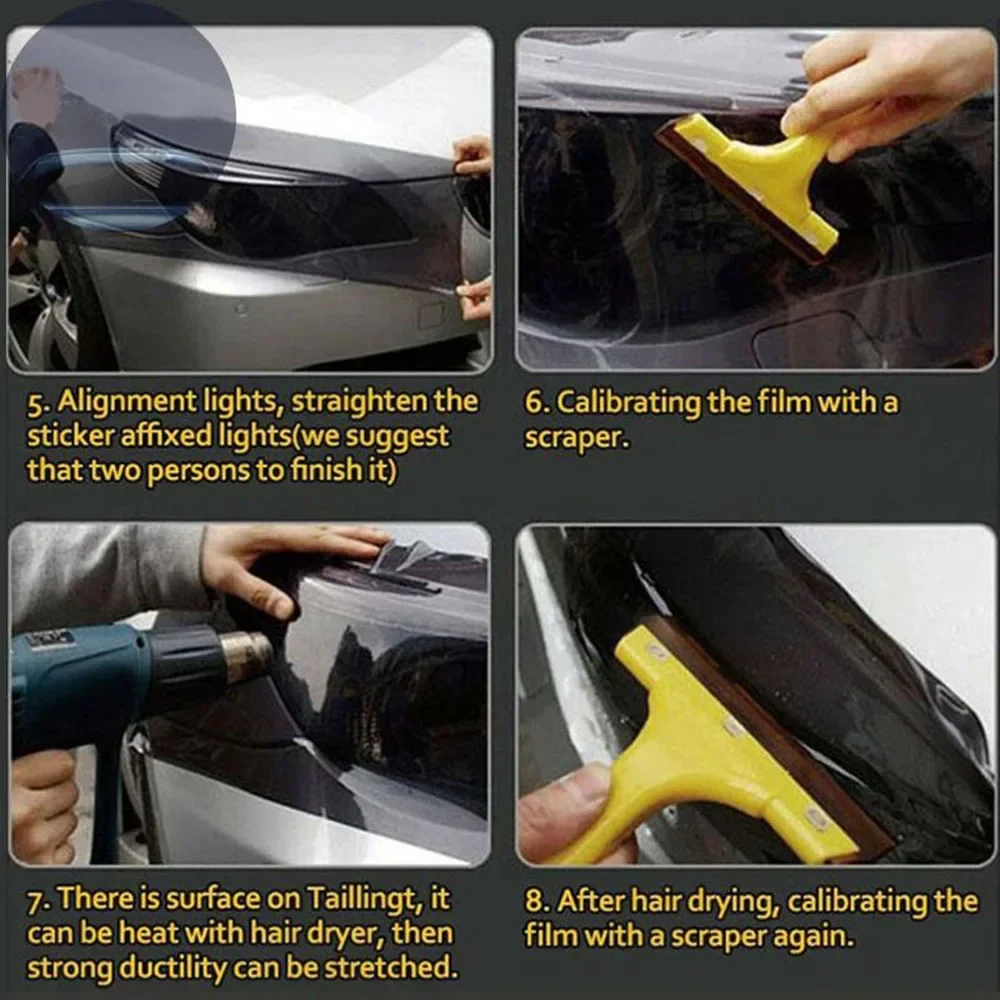 5. Alignment lights, straighten the sticker affixed lights(we suggest that two persons to finish it)

6. Calibrating the film with a scraper.

7. There is surface on Taillingt, it can be heat with hair dryer, then strong ductility can be stretched.

8. After hair drying, calibrating the film with a scraper again.