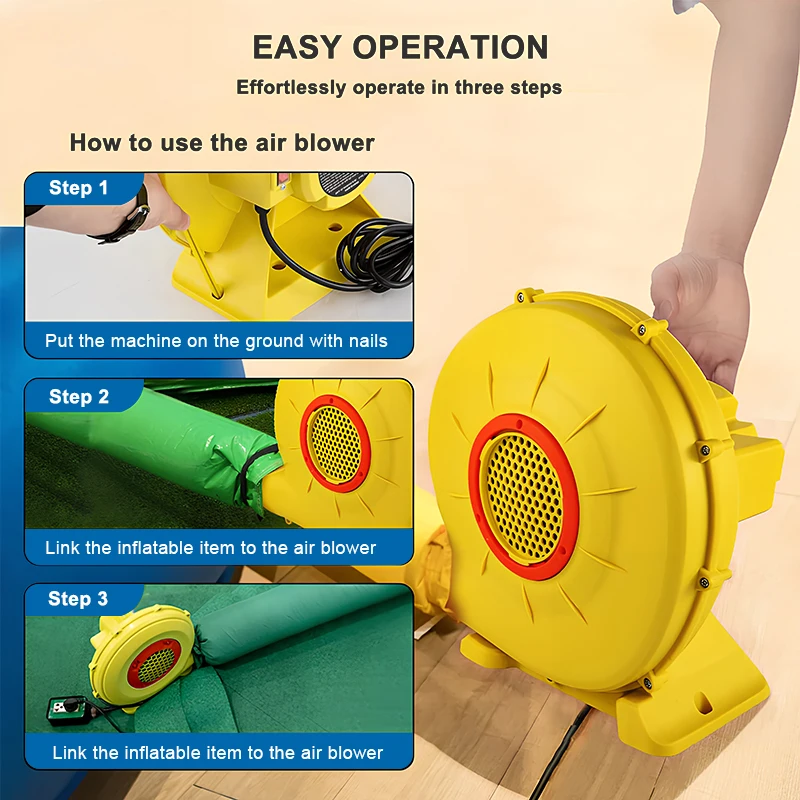 EASY OPERATION

Effortlessly operate in three steps

How to use the air blower

Step 1

Put the machine on the ground with nails

Step 2

Link the inflatable item to the air blower

Step 3

Link the inflatable item to the air blower