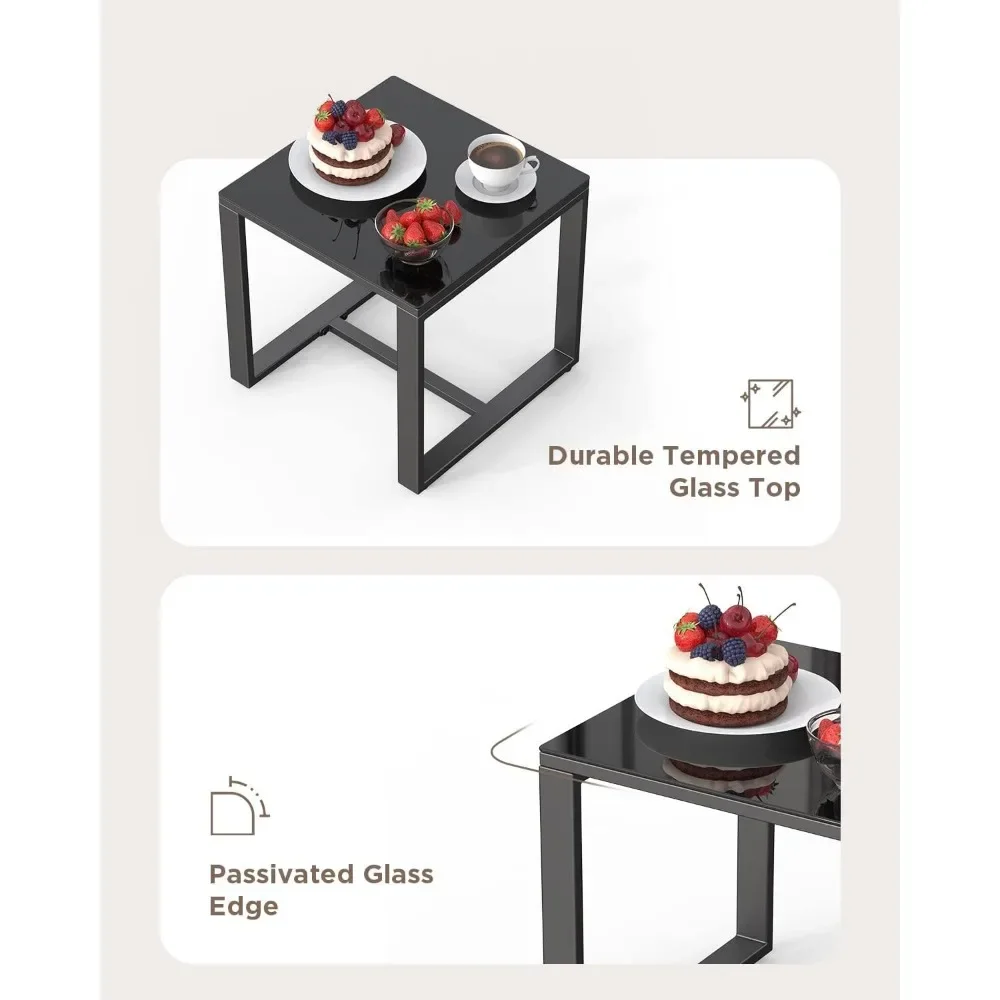 Durable Tempered Glass Top

Passivated Glass Edge