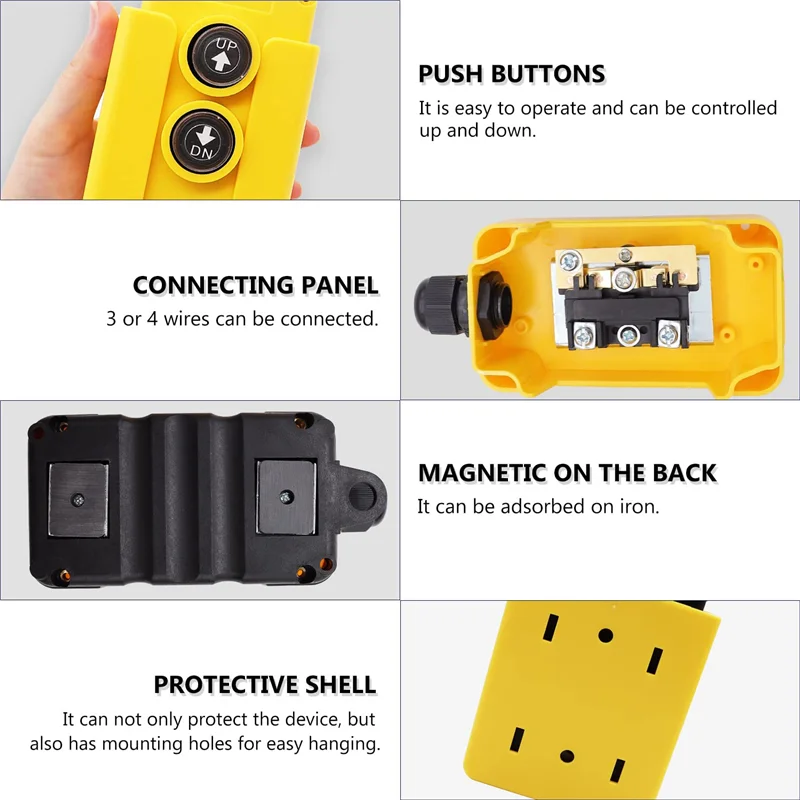 UP

DN

PUSH BUTTONS
It is easy to operate and can be controlled up and down.

CONNECTING PANEL
3 or 4 wires can be connected.

MAGNETIC ON THE BACK
It can be adsorbed on iron.

PROTECTIVE SHELL
It can not only protect the device, but also has mounting holes for easy hanging.