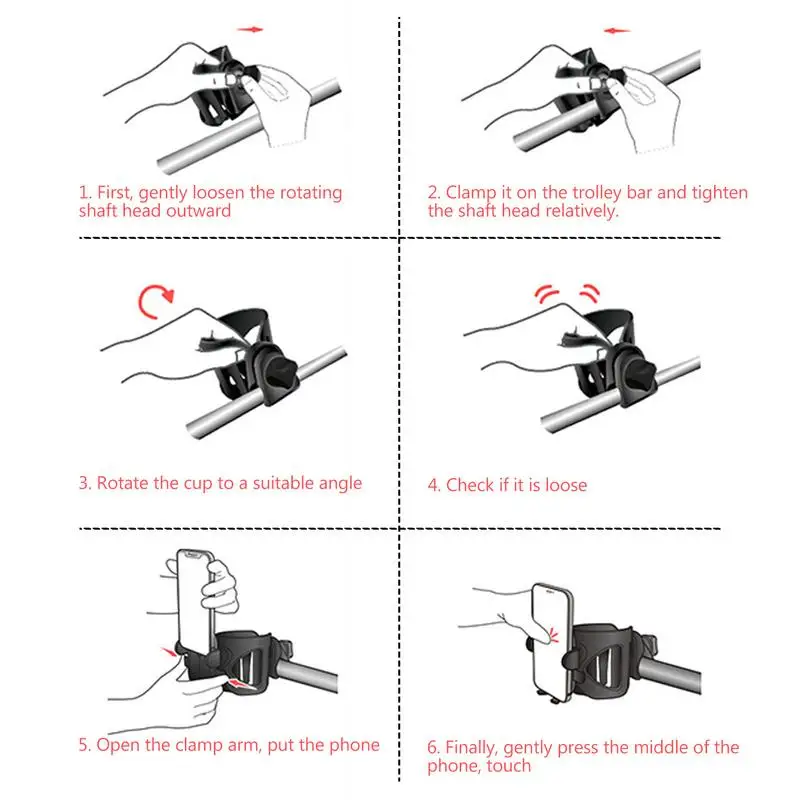 1. First, gently loosen the rotating shaft head outward

2. Clamp it on the trolley bar and tighten the shaft head relatively.

3. Rotate the cup to a suitable angle

4. Check if it is loose

5. Open the clamp arm, put the phone

6. Finally, gently press the middle of the phone, touch