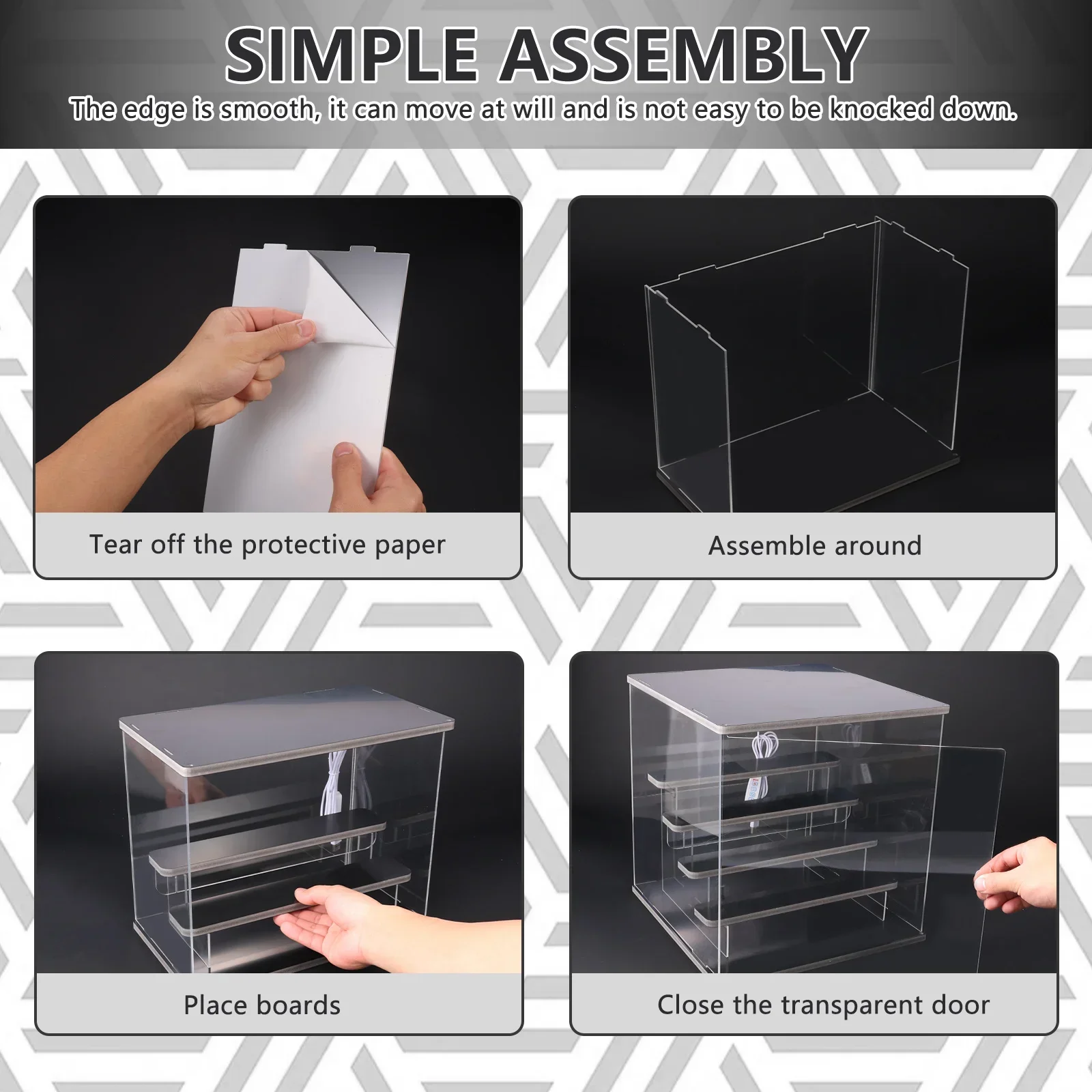 SIMPLE ASSEMBLY

The edge is smooth, it can move at will and is not easy to be knocked down.

Tear off the protective paper

Assemble around

Place boards

Close the transparent door