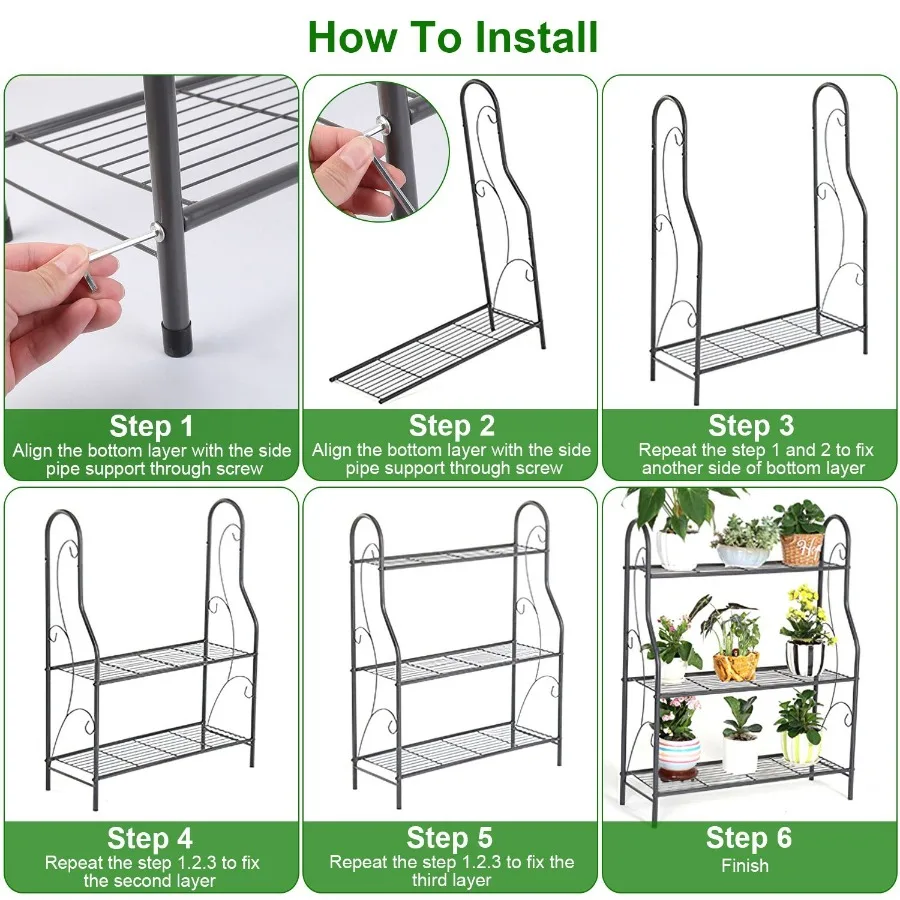 How To Install

Step 1
Align the bottom layer with the side pipe support through screw

Step 2
Align the bottom layer with the side pipe support through screw

Step 3
Repeat the step 1 and 2 to fix another side of bottom layer

Step 4
Repeat the step 1.2.3 to fix the second layer

Step 5
Repeat the step 1.2.3 to fix the third layer

Step 6
Finish