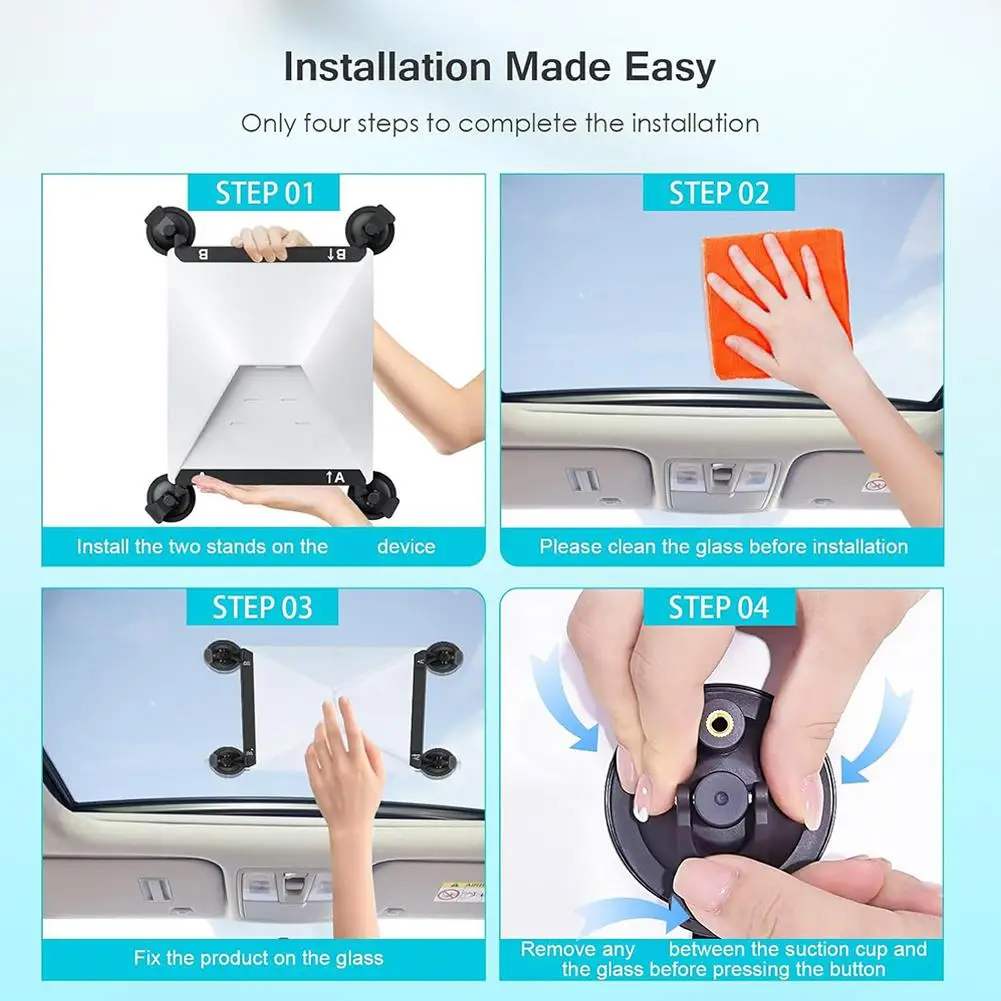 Installation Made Easy

Only four steps to complete the installation

STEP 01

B

B↑

↑A

Install the two stands on the device

STEP 02

Please clean the glass before installation

STEP 03

Fix the product on the glass

STEP 04

Remove any between the suction cup and the glass before pressing the button