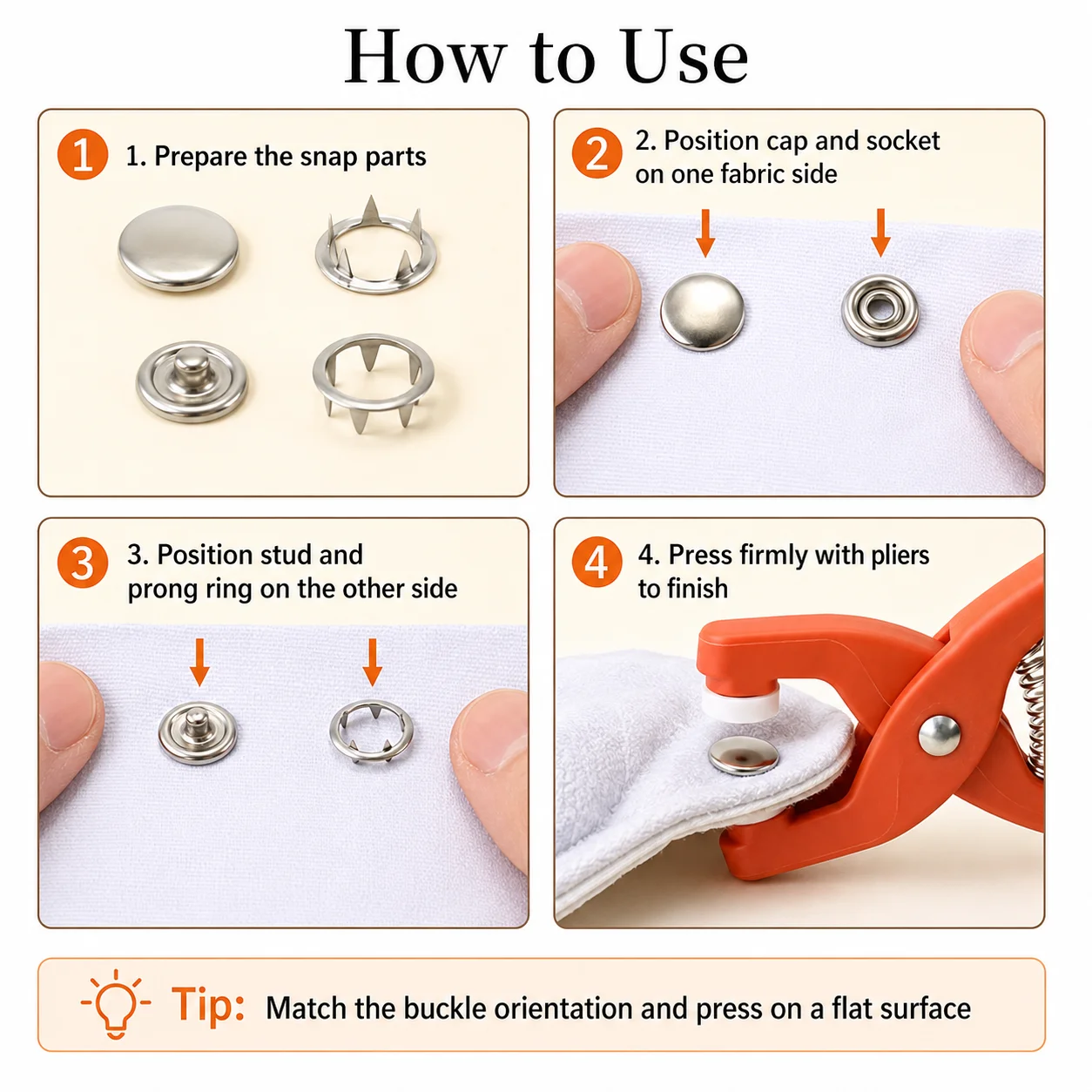 How to Use

1
1. Prepare the snap parts

2
2. Position cap and socket on one fabric side

3
3. Position stud and prong ring on the other side

4
4. Press firmly with pliers to finish

Tip: Match the buckle orientation and press on a flat surface