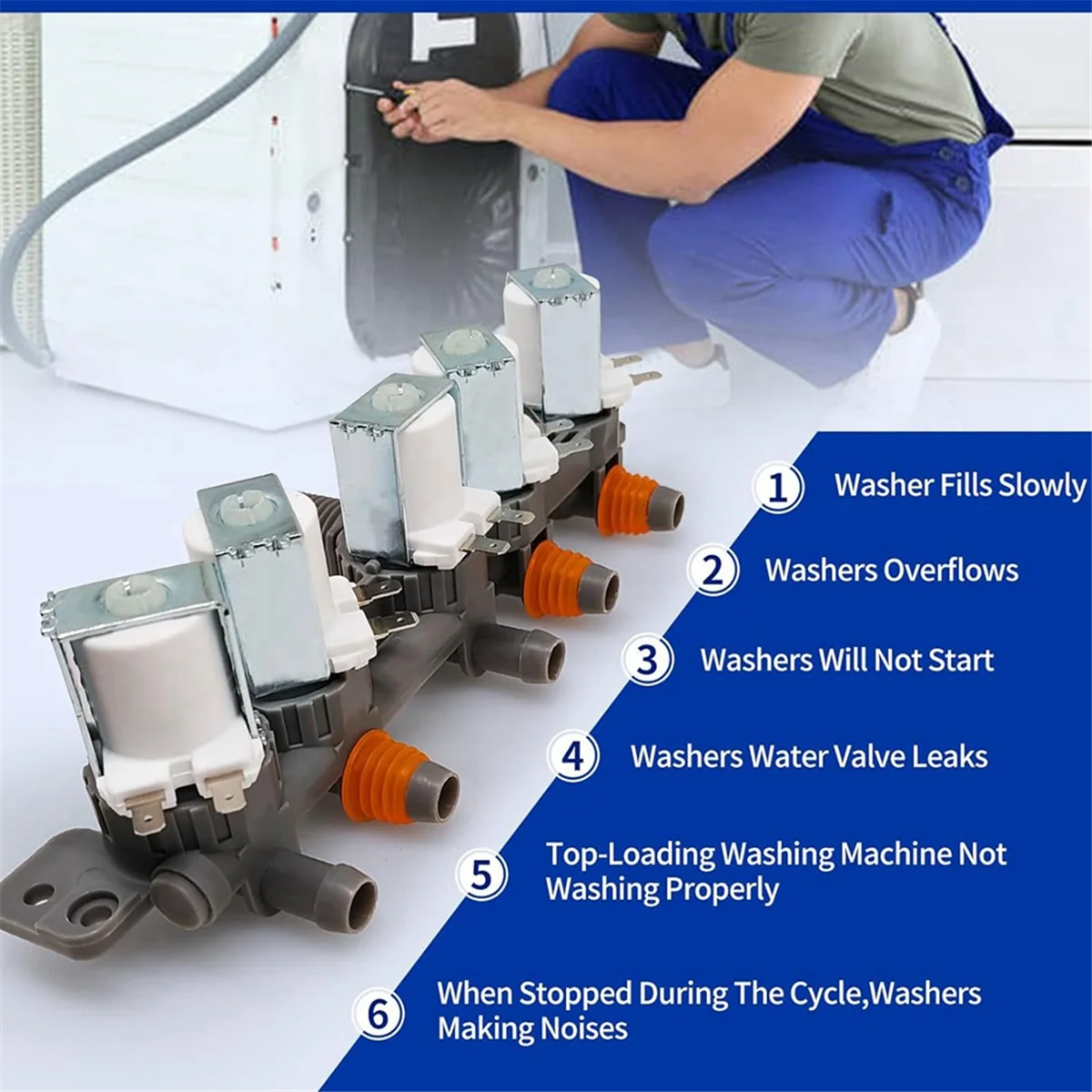 1 Washer Fills Slowly

2 Washers Overflows

3 Washers Will Not Start

4 Washers Water Valve Leaks

5 Top-Loading Washing Machine Not Washing Properly

6 When Stopped During The Cycle,Washers Making Noises