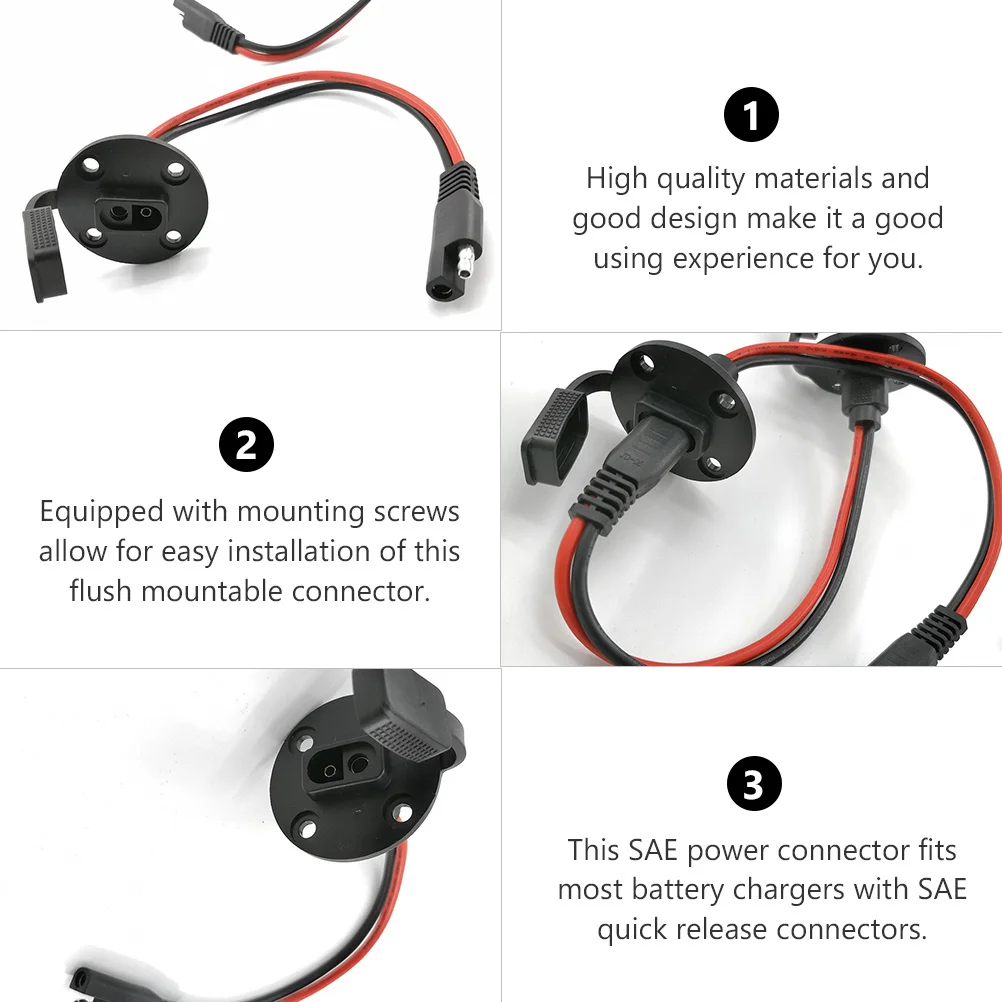 1

High quality materials and good design make it a good using experience for you.

2

Equipped with mounting screws allow for easy installation of this flush mountable connector.

3

This SAE power connector fits most battery chargers with SAE quick release connectors.