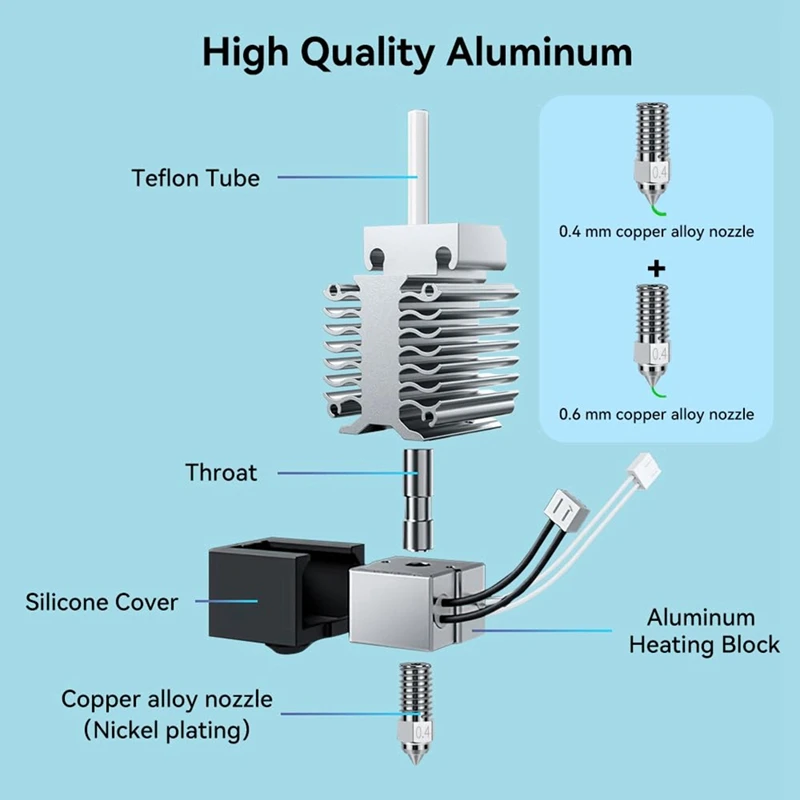 High Quality Aluminum

Teflon Tube

0.4

0.4 mm copper alloy nozzle

+

0.4

0.6 mm copper alloy nozzle

Throat

Silicone Cover

Aluminum Heating Block

Copper alloy nozzle (Nickel plating)

0.4