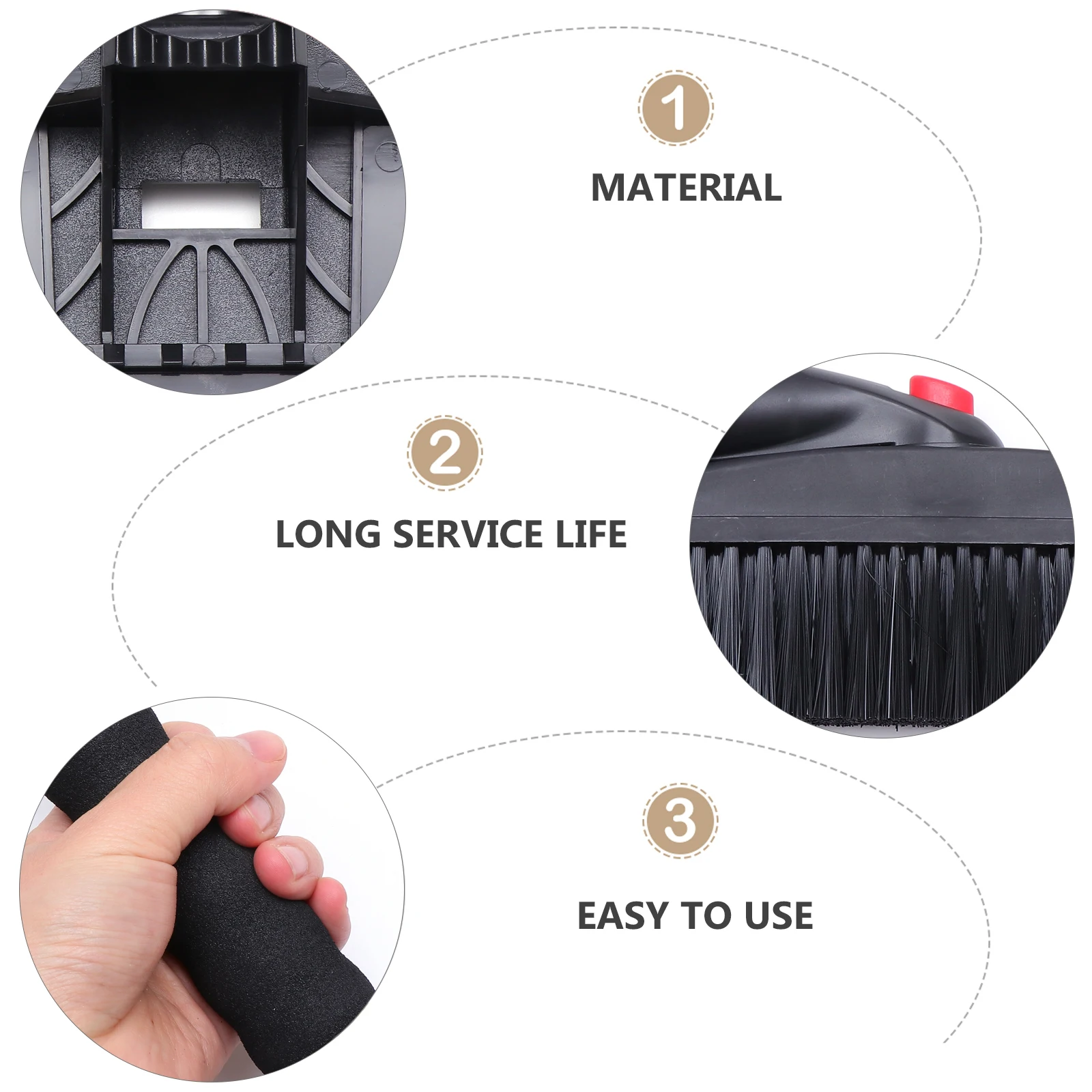 1
MATERIAL

2
LONG SERVICE LIFE

3
EASY TO USE