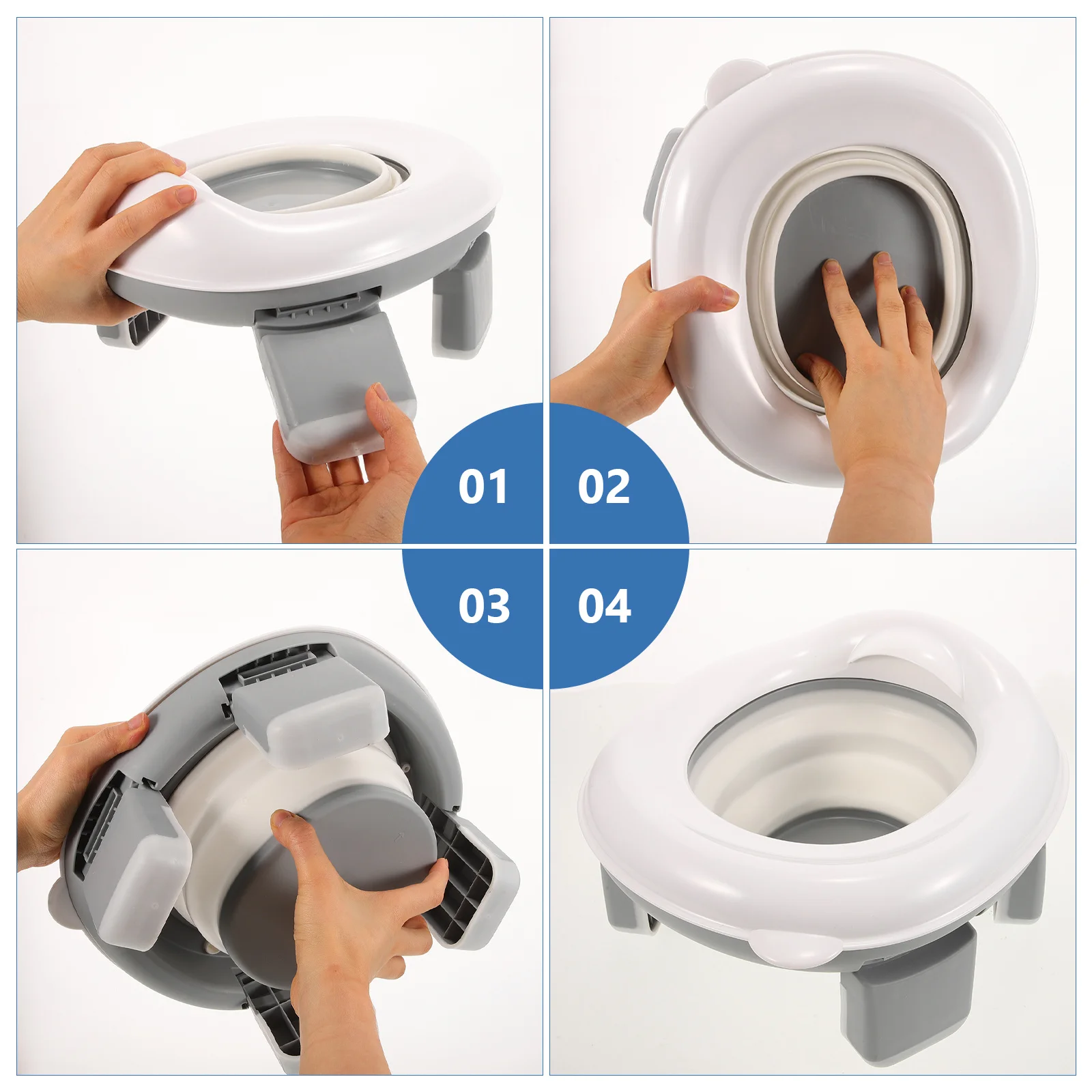 01
02
03
04