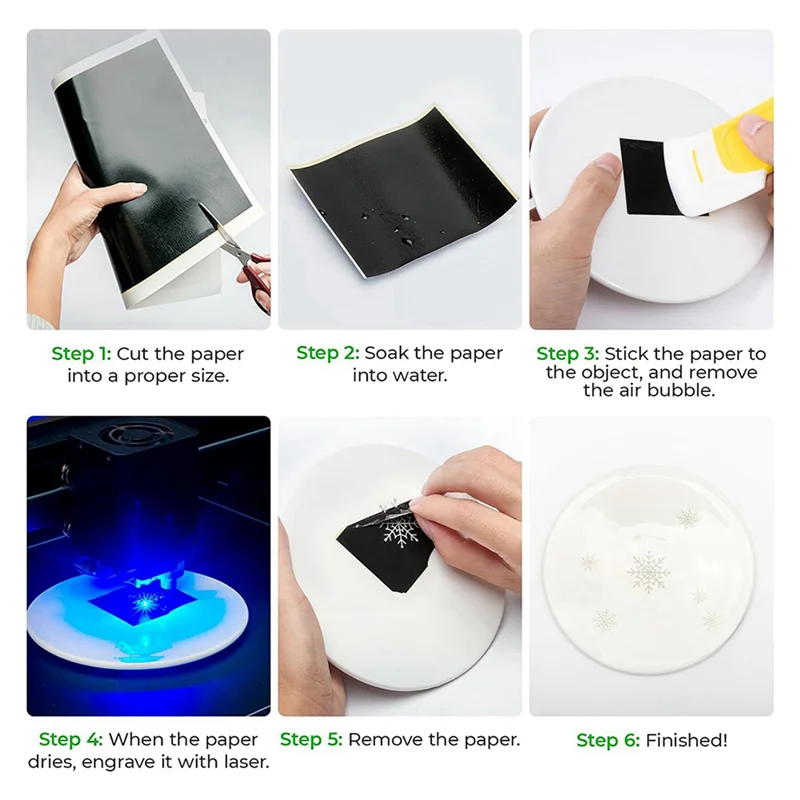 Step 1: Cut the paper into a proper size.

Step 2: Soak the paper into water.

Step 3: Stick the paper to the object, and remove the air bubble.

Step 4: When the paper dries, engrave it with laser.

Step 5: Remove the paper.

Step 6: Finished!