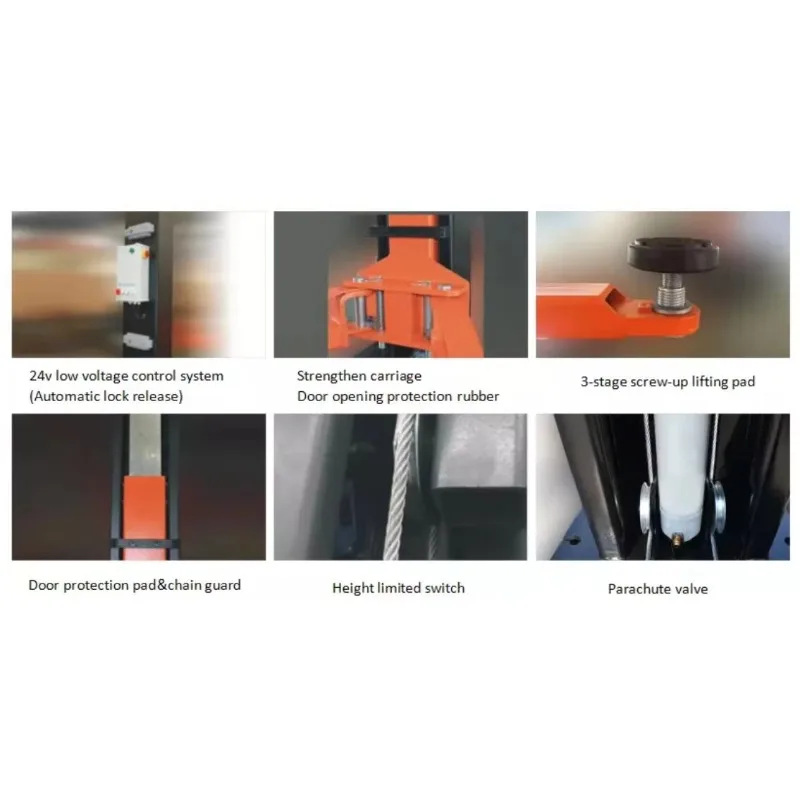 24v low voltage control system
(Automatic lock release)

Strengthen carriage
Door opening protection rubber

3-stage screw-up lifting pad

Door protection pad&chain guard

Height limited switch

Parachute valve