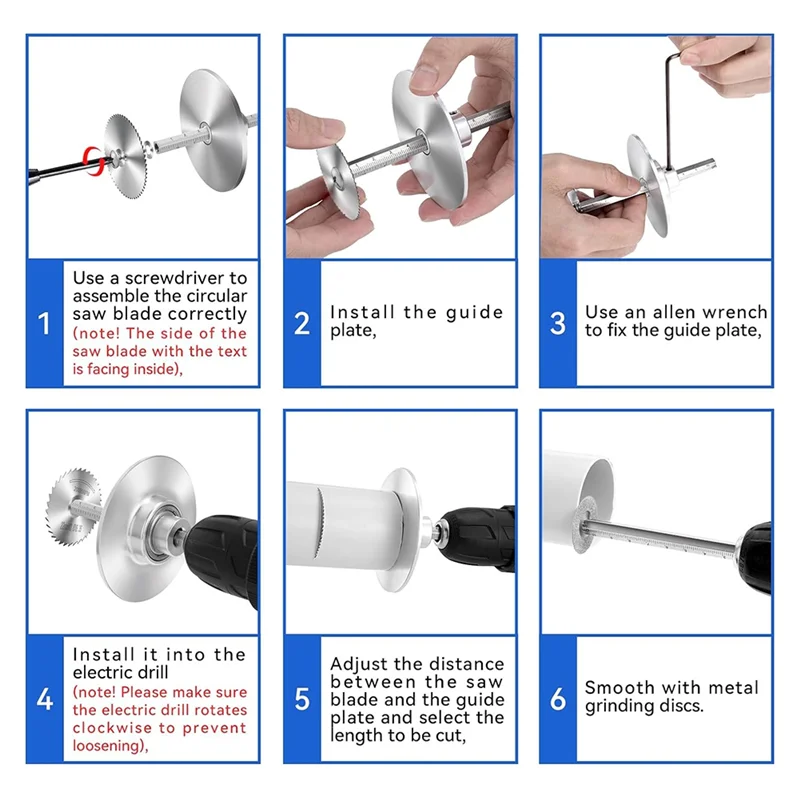 1

Use a screwdriver to assemble the circular saw blade correctly (note! The side of the saw blade with the text is facing inside),

2

Install the guide plate,

3

Use an allen wrench to fix the guide plate,

4

Install it into the electric drill (note! Please make sure the electric drill rotates clockwise to prevent loosening),

5

Adjust the distance between the saw blade and the guide plate and select the length to be cut,

6

Smooth with metal grinding discs.