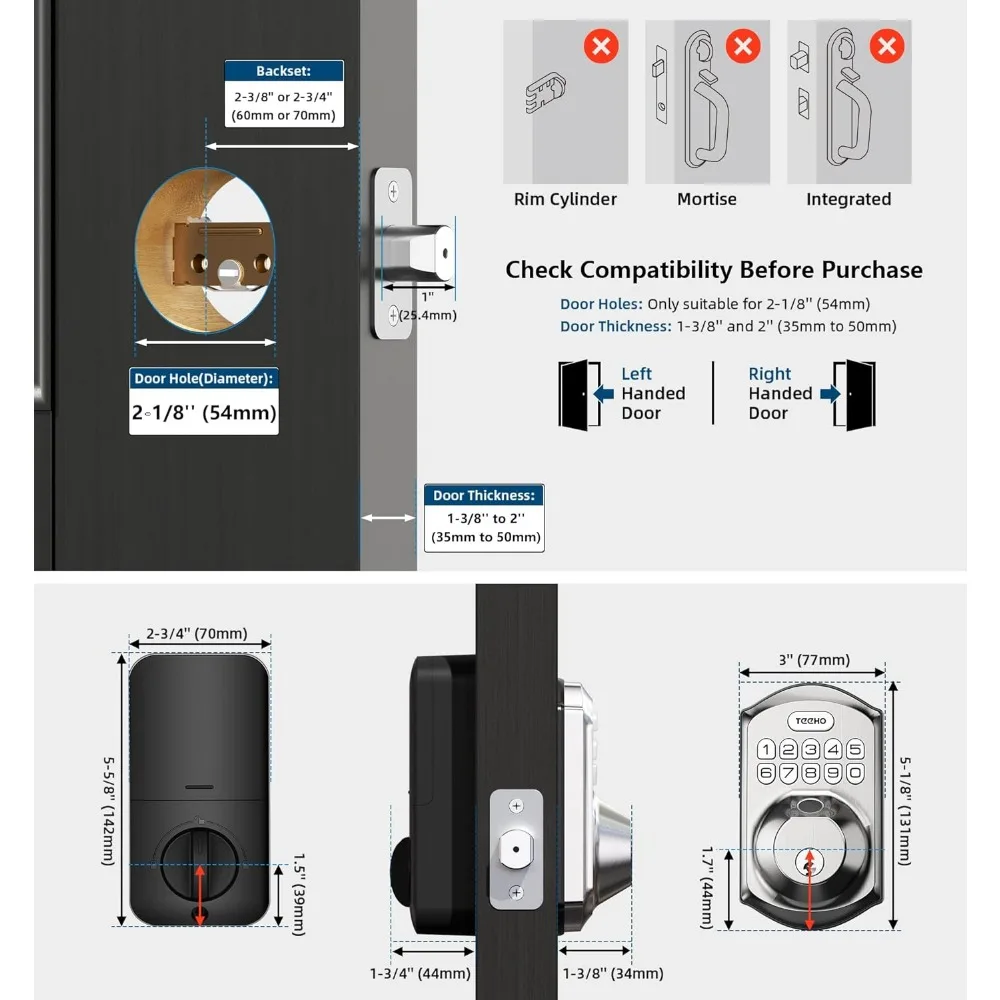 Backset:
2-3/8" or 2-3/4"
(60mm or 70mm)

1"
(25.4mm)

Door Hole(Diameter):
2-1/8'' (54mm)

Door Thickness:
1-3/8'' to 2''
(35mm to 50mm)

Rim Cylinder

Mortise

Integrated

Check Compatibility Before Purchase

Door Holes: Only suitable for 2-1/8" (54mm)
Door Thickness: 1-3/8" and 2" (35mm to 50mm)

Left Handed Door

Right Handed Door

2-3/4" (70mm)

5-5/8" (142mm)

1.5" (39mm)

1-3/4" (44mm)

1-3/8" (34mm)

3" (77mm)

TEEHO

1 2 3 4 5
6 7 8 9 0

5-1/8" (131mm)

1.7" (44mm)