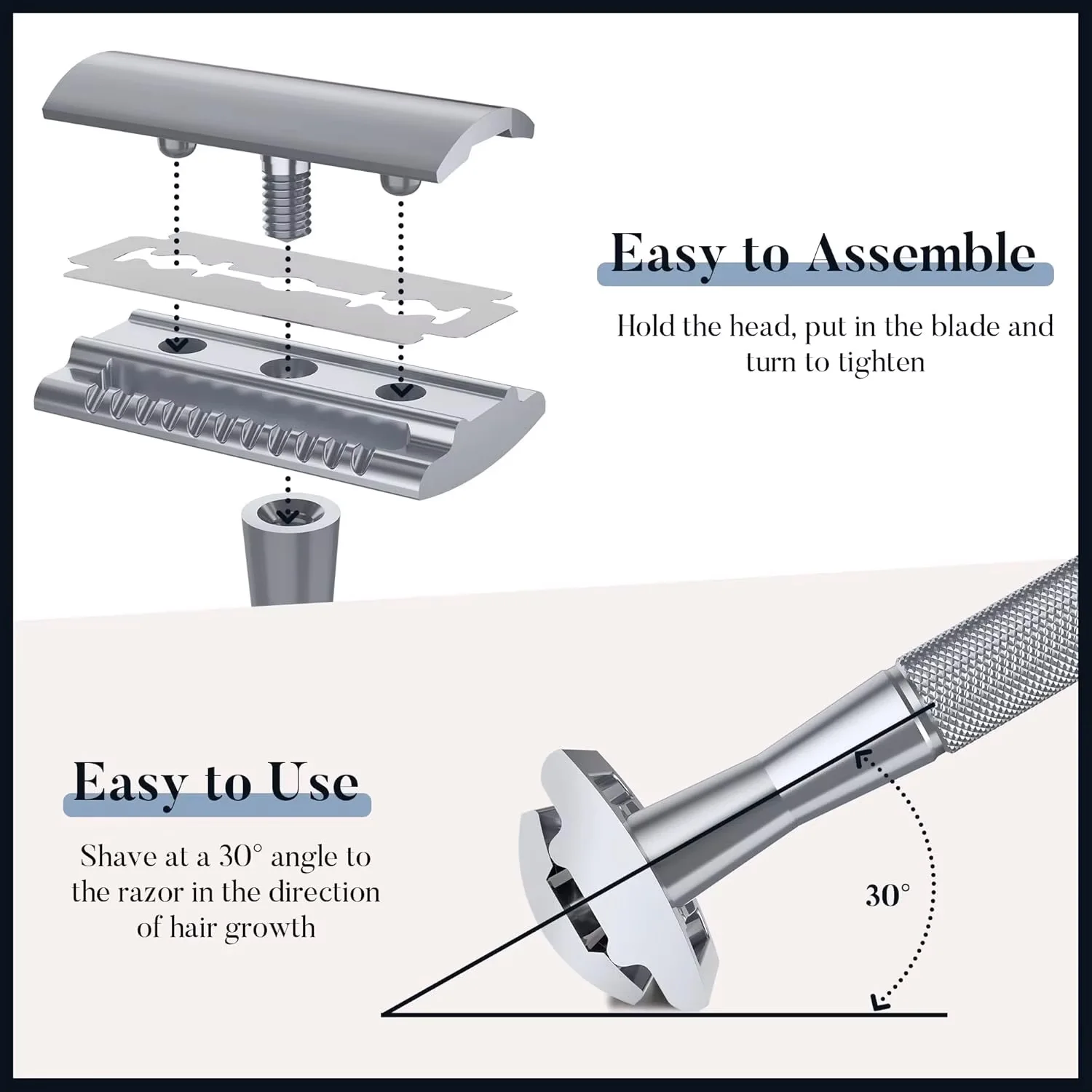 Easy to Assemble

Hold the head, put in the blade and turn to tighten

Easy to Use

Shave at a 30° angle to the razor in the direction of hair growth

30°