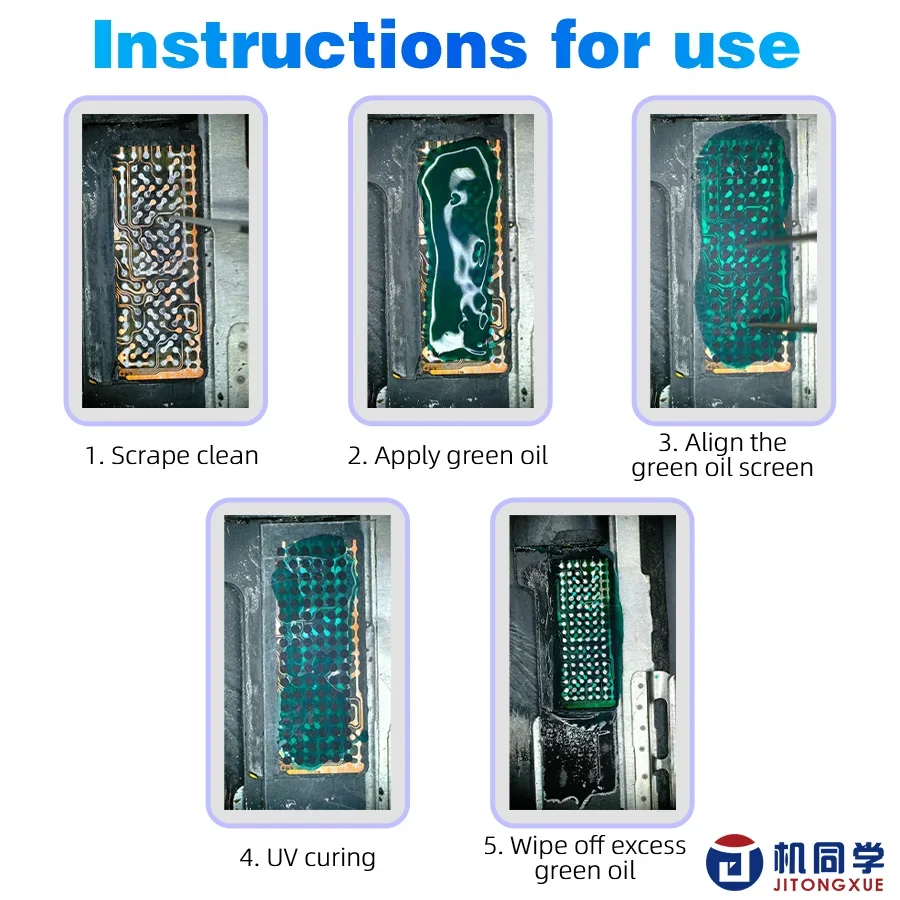 Instructions for use

1. Scrape clean

2. Apply green oil

3. Align the green oil screen

4. UV curing

5. Wipe off excess green oil

机同学
JITONGXUE