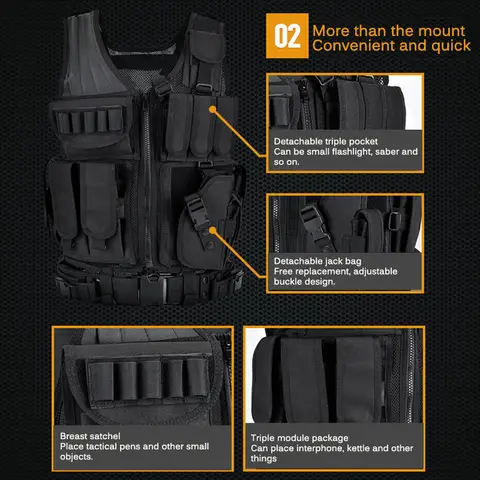 02 More than the mount
Convenient and quick

Detachable triple pocket
Can be small flashlight, saber and so on.

Detachable jack bag
Free replacement, adjustable buckle design.

Breast satchel
Place tactical pens and other small objects.

Triple module package
Can place interphone, kettle and other things