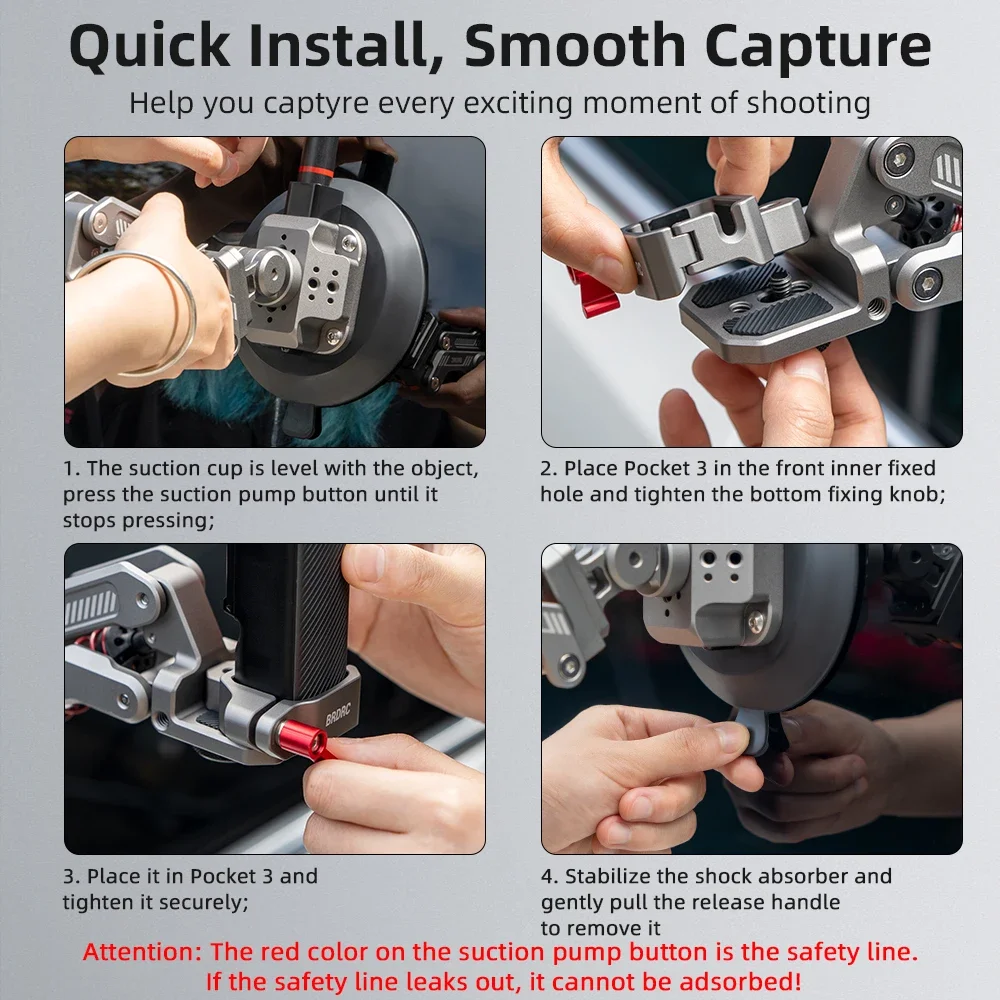 Quick Install, Smooth Capture

Help you captyre every exciting moment of shooting

1. The suction cup is level with the object, press the suction pump button until it stops pressing;

2. Place Pocket 3 in the front inner fixed hole and tighten the bottom fixing knob;

BRDRC

3. Place it in Pocket 3 and tighten it securely;

4. Stabilize the shock absorber and gently pull the release handle to remove it

Attention: The red color on the suction pump button is the safety line. If the safety line leaks out, it cannot be adsorbed!