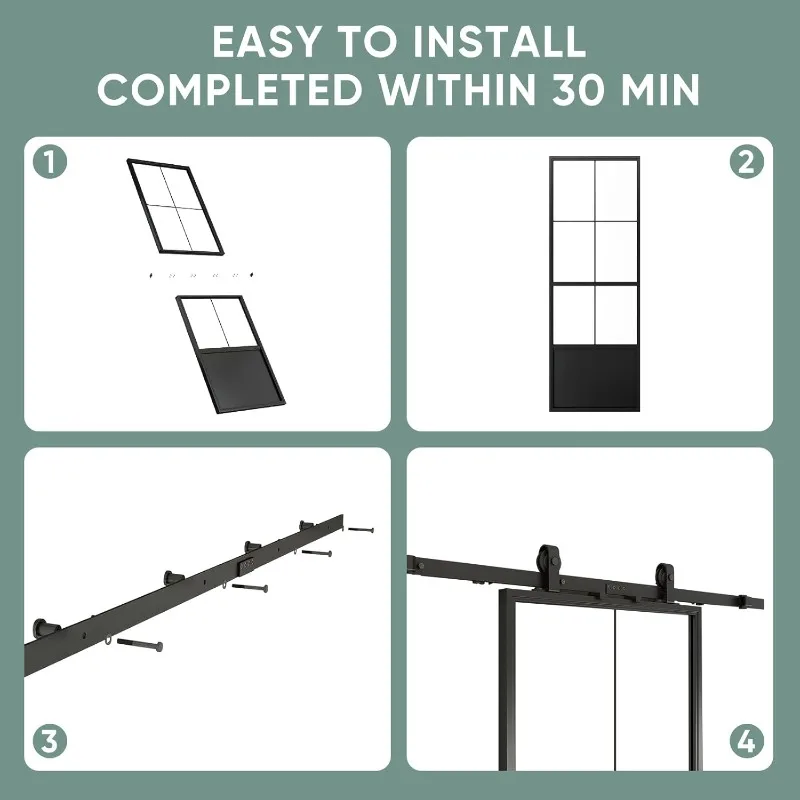 EASY TO INSTALL
COMPLETED WITHIN 30 MIN

1

2

3

4