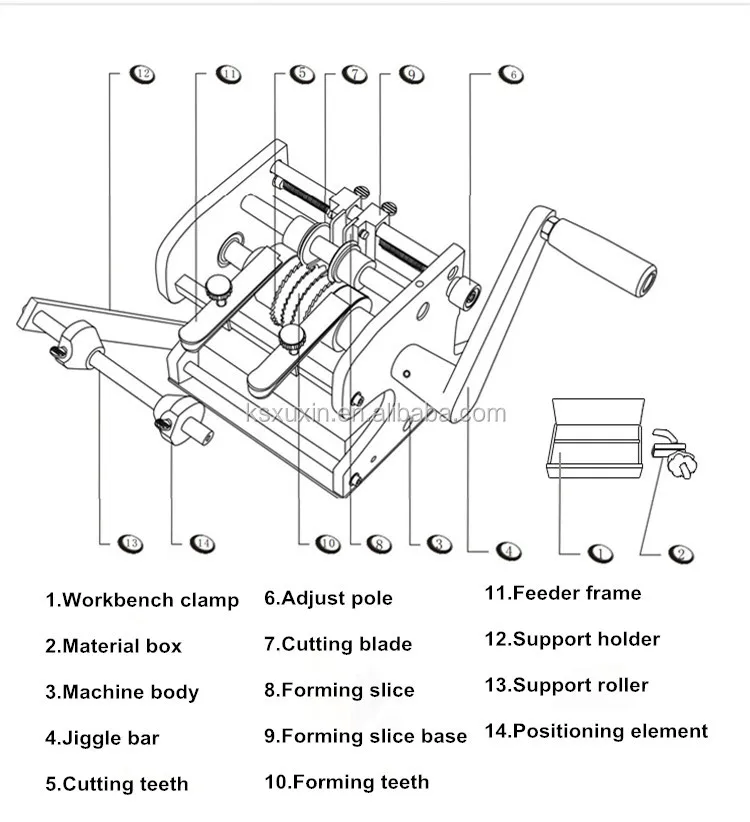 12 11 5 7 9 6

ksxuxin.en.alibaba.com

13 14 10 8 3 4 1 2

1.Workbench clamp
2.Material box
3.Machine body
4.Jiggle bar
5.Cutting teeth

6.Adjust pole
7.Cutting blade
8.Forming slice
9.Forming slice base
10.Forming teeth

11.Feeder frame
12.Support holder
13.Support roller
14.Positioning element