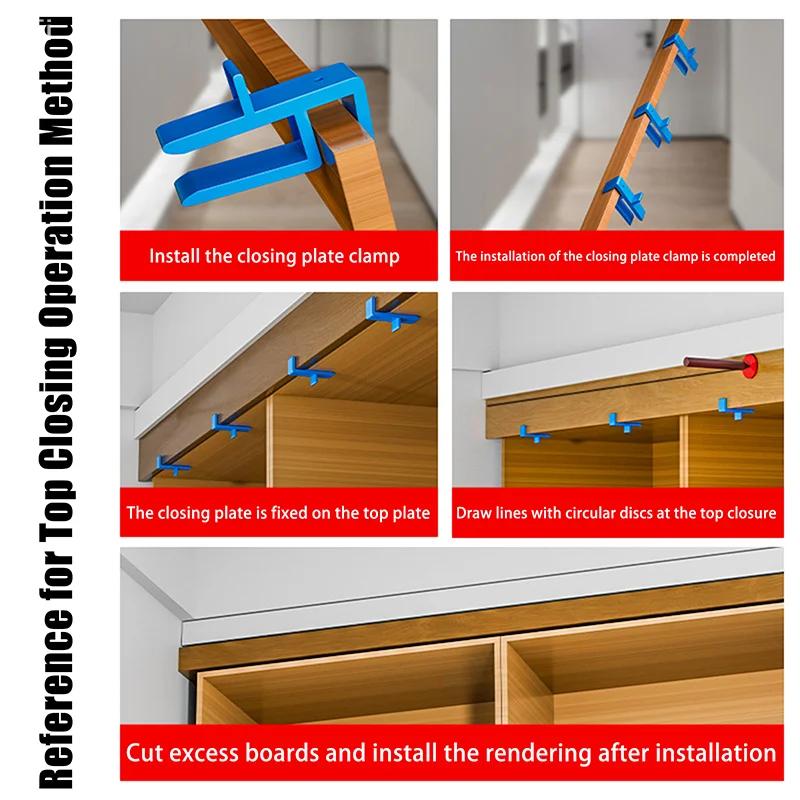 Reference for Top Closing Operation Method

Install the closing plate clamp

The installation of the closing plate clamp is completed

The closing plate is fixed on the top plate

Draw lines with circular discs at the top closure

Cut excess boards and install the rendering after installation