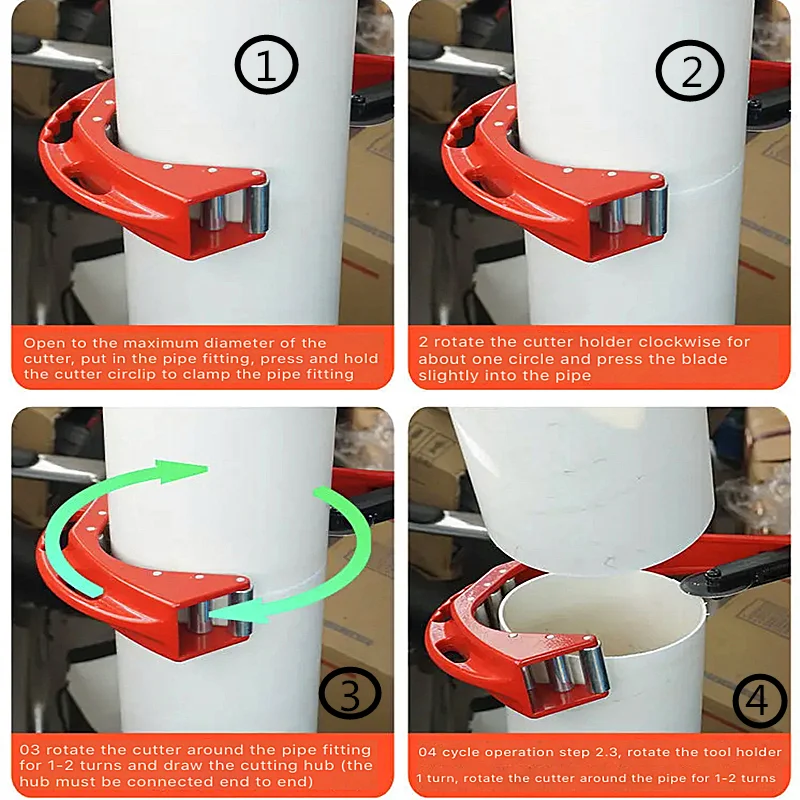 ①

Open to the maximum diameter of the cutter, put in the pipe fitting, press and hold the cutter circlip to clamp the pipe fitting

②

2 rotate the cutter holder clockwise for about one circle and press the blade slightly into the pipe

③

03 rotate the cutter around the pipe fitting for 1-2 turns and draw the cutting hub (the hub must be connected end to end)

④

04 cycle operation step 2.3, rotate the tool holder 1 turn, rotate the cutter around the pipe for 1-2 turns