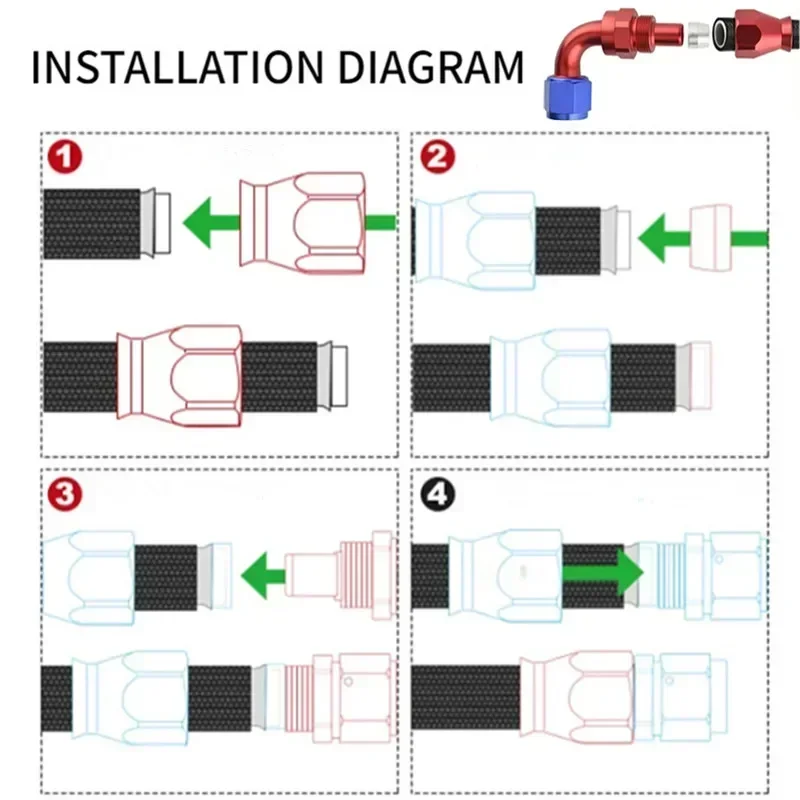 INSTALLATION DIAGRAM

1

2

3

4