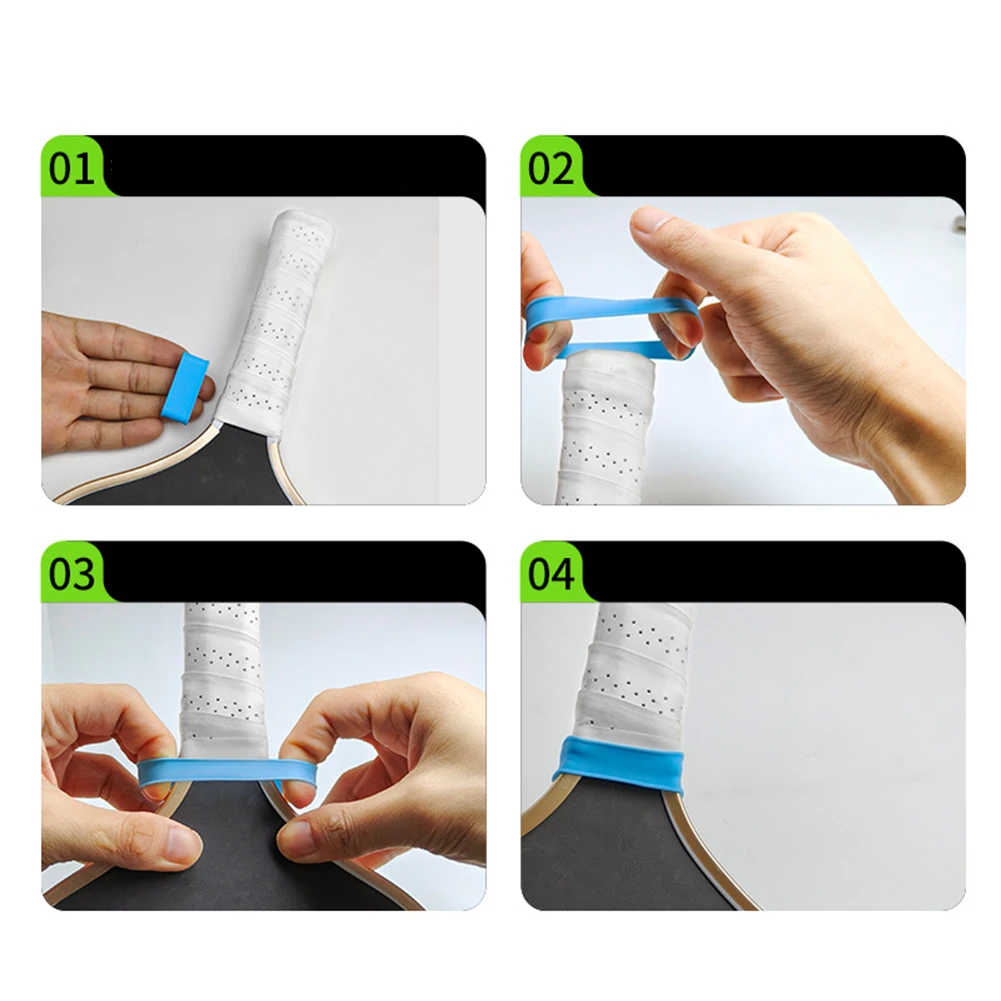 01

02

03

04