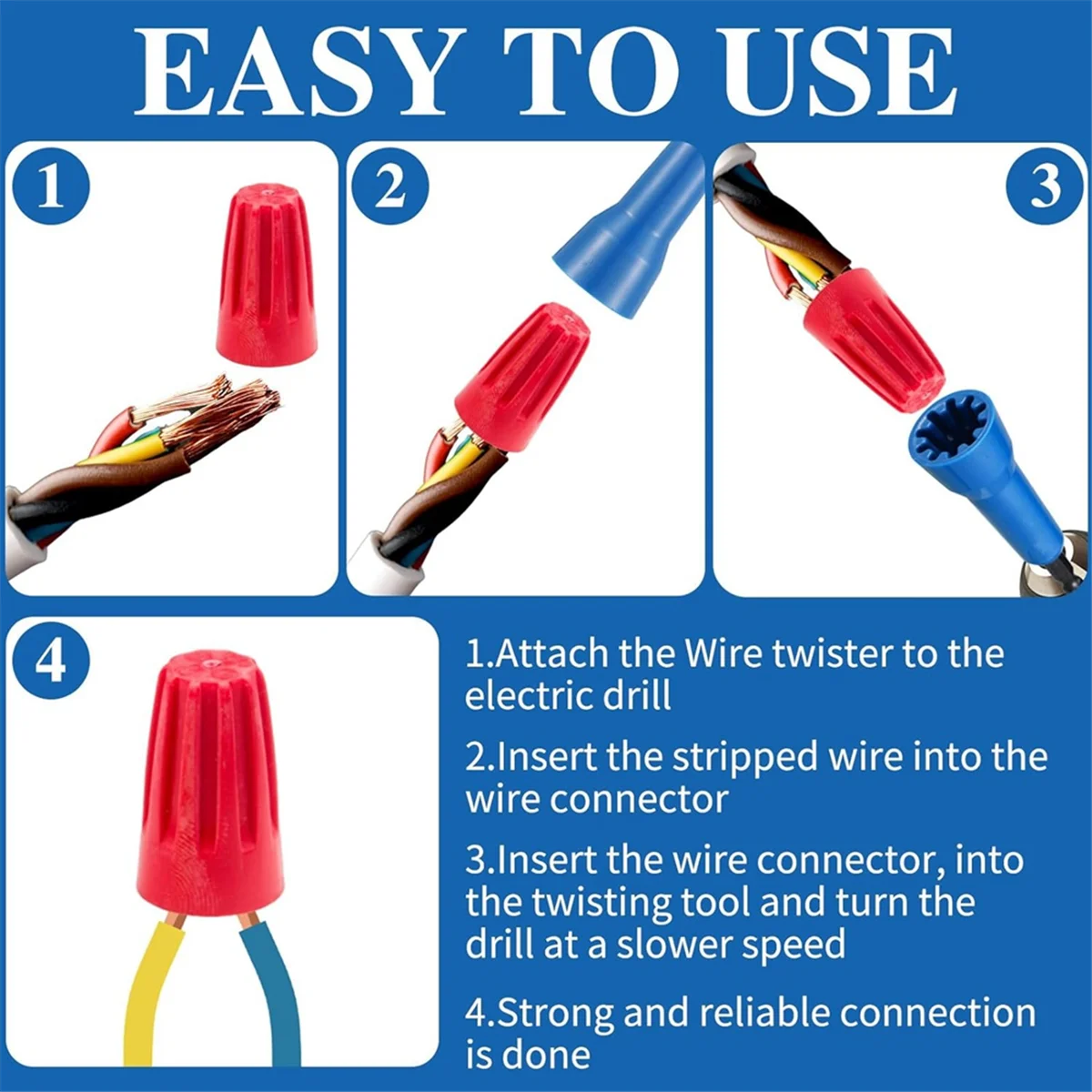 EASY TO USE

1

2

3

4

1.Attach the Wire twister to the electric drill

2.Insert the stripped wire into the wire connector

3.Insert the wire connector, into the twisting tool and turn the drill at a slower speed

4.Strong and reliable connection is done