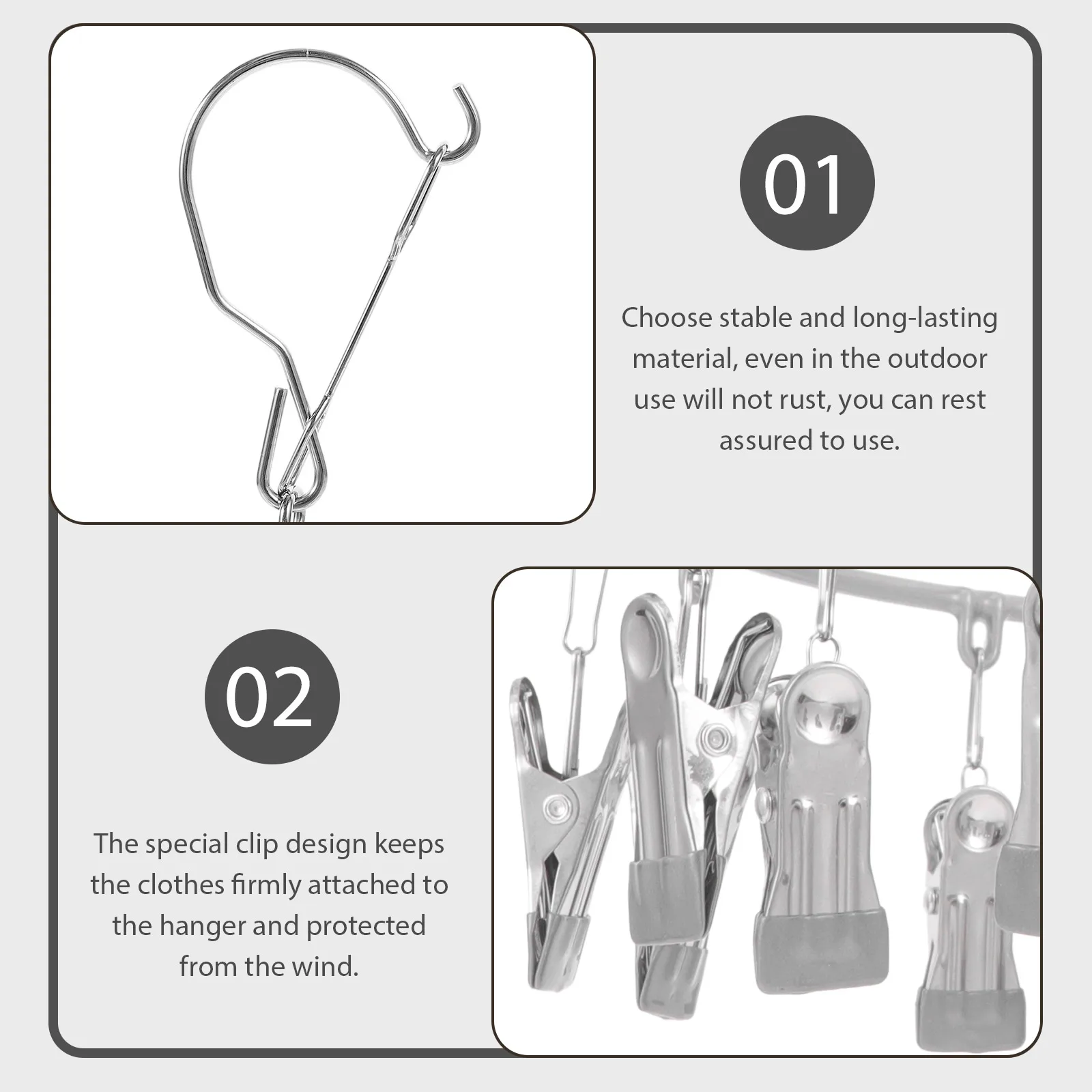 01

Choose stable and long-lasting material, even in the outdoor use will not rust, you can rest assured to use.

02

The special clip design keeps the clothes firmly attached to the hanger and protected from the wind.