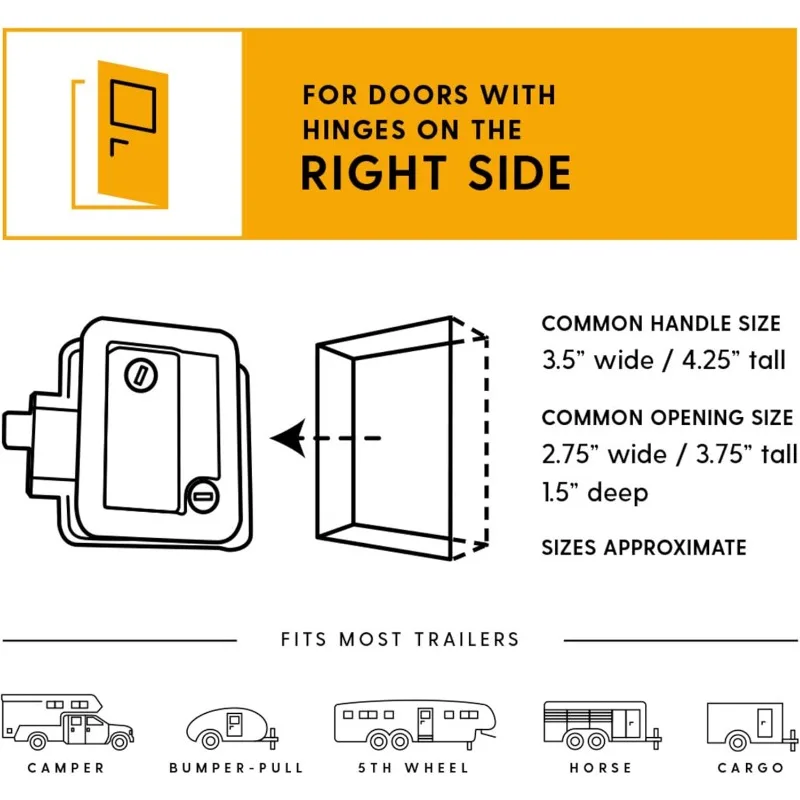 FOR DOORS WITH HINGES ON THE
RIGHT SIDE

COMMON HANDLE SIZE
3.5” wide / 4.25” tall

COMMON OPENING SIZE
2.75” wide / 3.75” tall
1.5” deep

SIZES APPROXIMATE

FITS MOST TRAILERS

CAMPER

BUMPER-PULL

5TH WHEEL

HORSE

CARGO