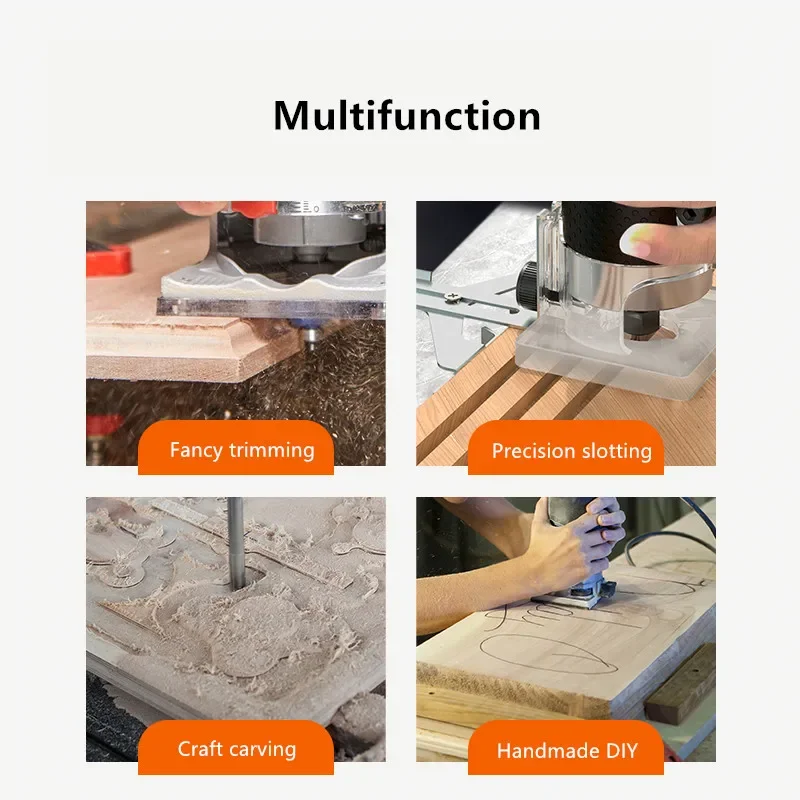 Multifunction

Fancy trimming

Precision slotting

Craft carving

Handmade DIY