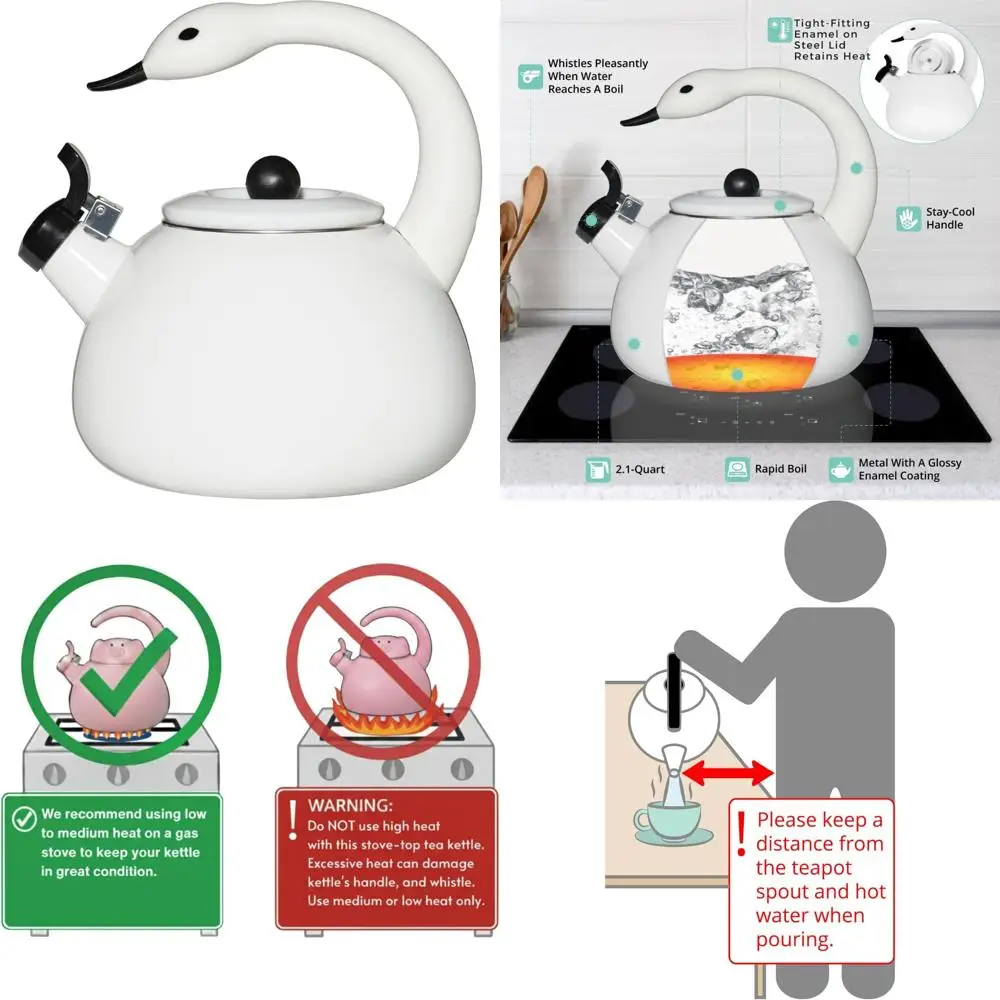 Whistles Pleasantly When Water Reaches A Boil

Tight-Fitting Enamel on Steel Lid Retains Heat

Stay-Cool Handle

2.1-Quart

Rapid Boil

Metal With A Glossy Enamel Coating

We recommend using low to medium heat on a gas stove to keep your kettle in great condition.

WARNING:
Do NOT use high heat with this stove-top tea kettle. Excessive heat can damage kettle's handle, and whistle. Use medium or low heat only.

Please keep a distance from the teapot spout and hot water when pouring.