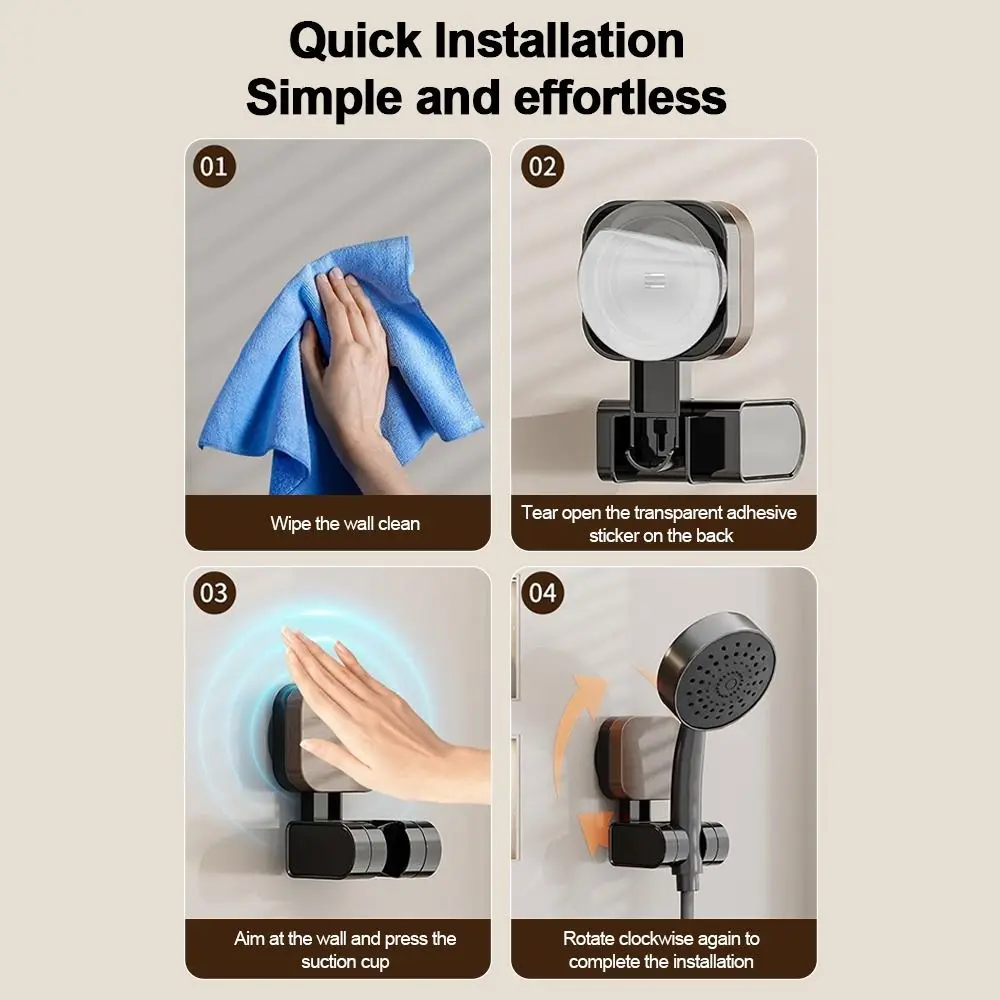 Quick Installation
Simple and effortless

01

Wipe the wall clean

02

Tear open the transparent adhesive sticker on the back

03

Aim at the wall and press the suction cup

04

Rotate clockwise again to complete the installation