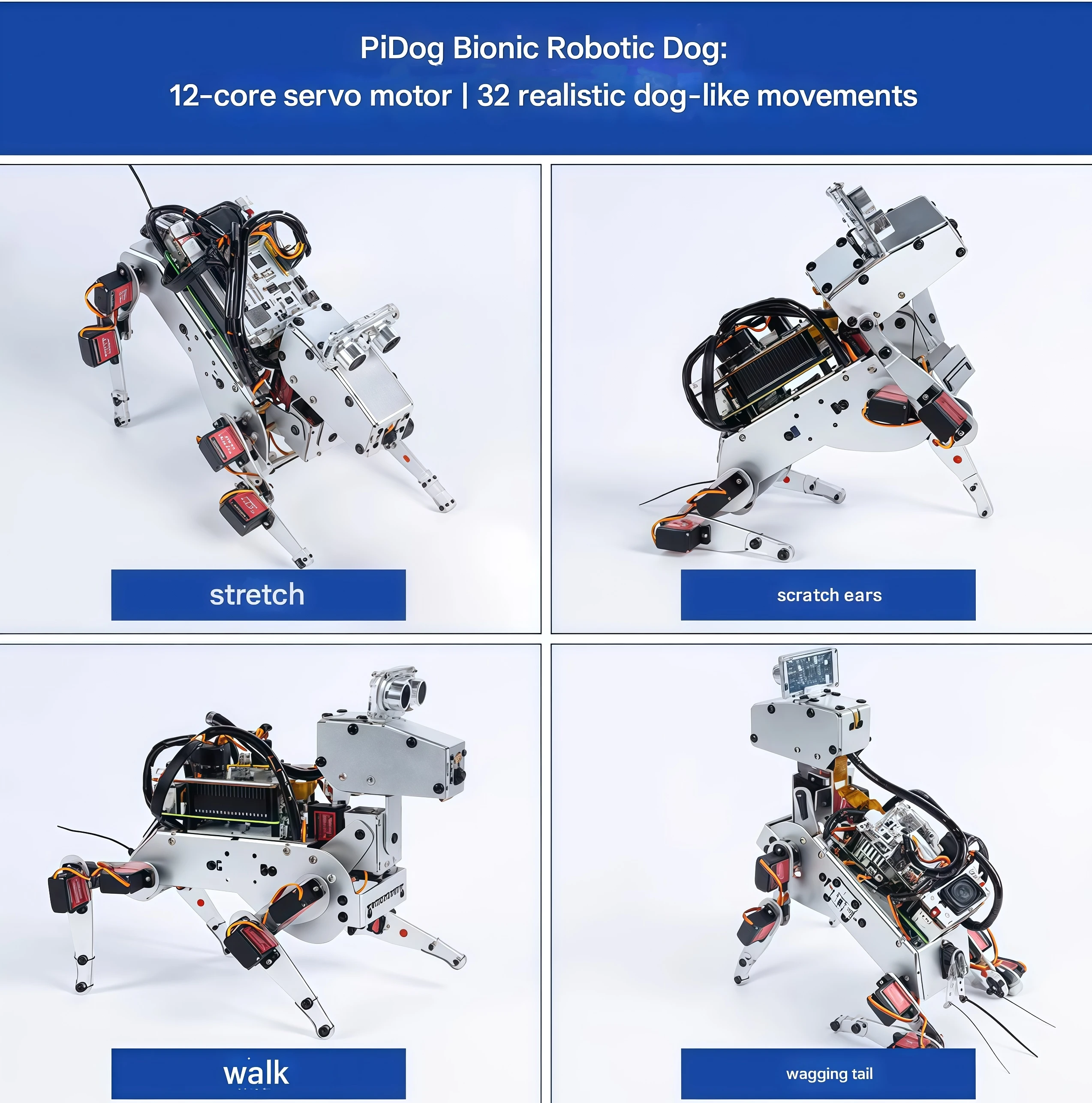 PiDog Bionic Robotic Dog:
12-core servo motor | 32 realistic dog-like movements

stretch

scratch ears

walk

wagging tail